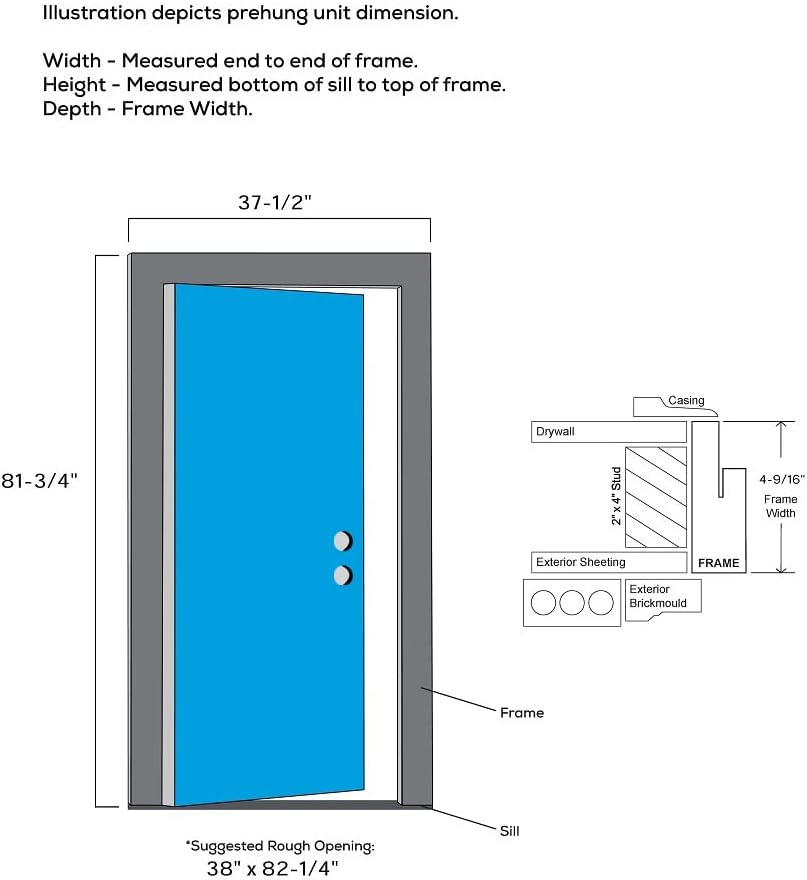 Illustration depicts prehung unit dimension.

Width - Measured end to end of frame.
Height - Measured bottom of sill to top of frame.
Depth - Frame Width.

37-1/2"

81-3/4"

Casing
Drywall
2" x 4" Stud
4-9/16"
Frame
Width
Exterior Sheeting
FRAME
Exterior
Brickmould

Frame

Sill

*Suggested Rough Opening:
38" x 82-1/4"