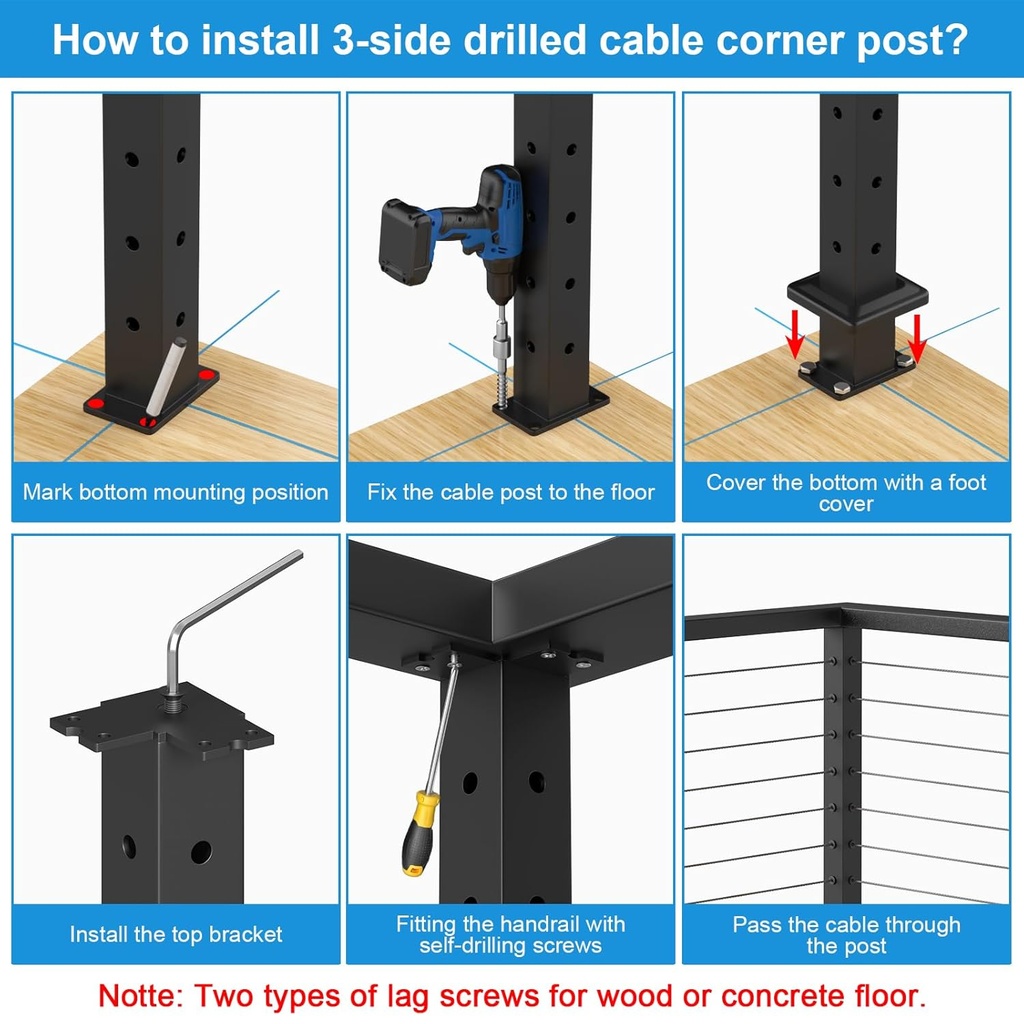 How to install 3-side drilled cable corner post?

Mark bottom mounting position

Fix the cable post to the floor

Cover the bottom with a foot cover

Install the top bracket

Fitting the handrail with self-drilling screws

Pass the cable through the post

Notte: Two types of lag screws for wood or concrete floor.