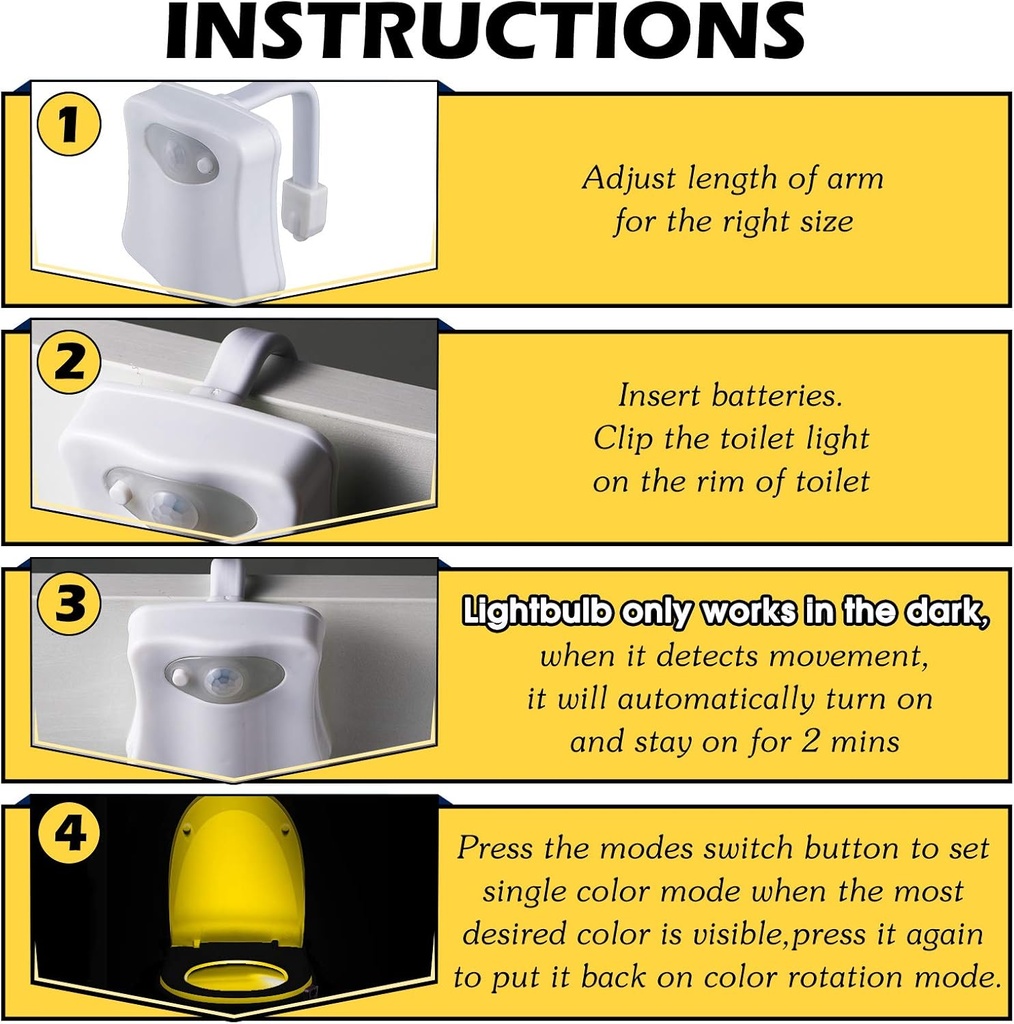 INSTRUCTIONS

1

Adjust length of arm for the right size

2

Insert batteries. Clip the toilet light on the rim of toilet

3

Lightbulb only works in the dark, when it detects movement, it will automatically turn on and stay on for 2 mins

4

Press the modes switch button to set single color mode when the most desired color is visible,press it again to put it back on color rotation mode.