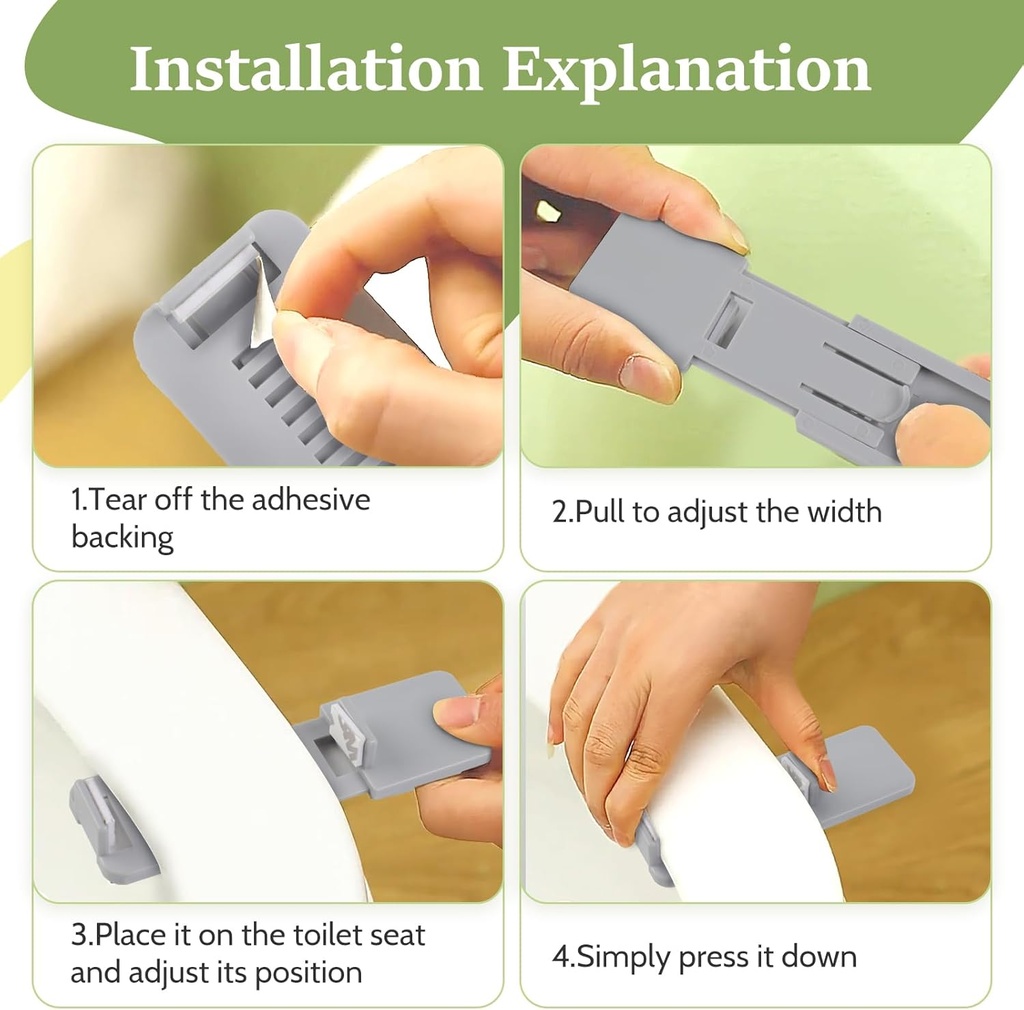 Installation Explanation

1.Tear off the adhesive backing

2.Pull to adjust the width

3.Place it on the toilet seat and adjust its position

4.Simply press it down