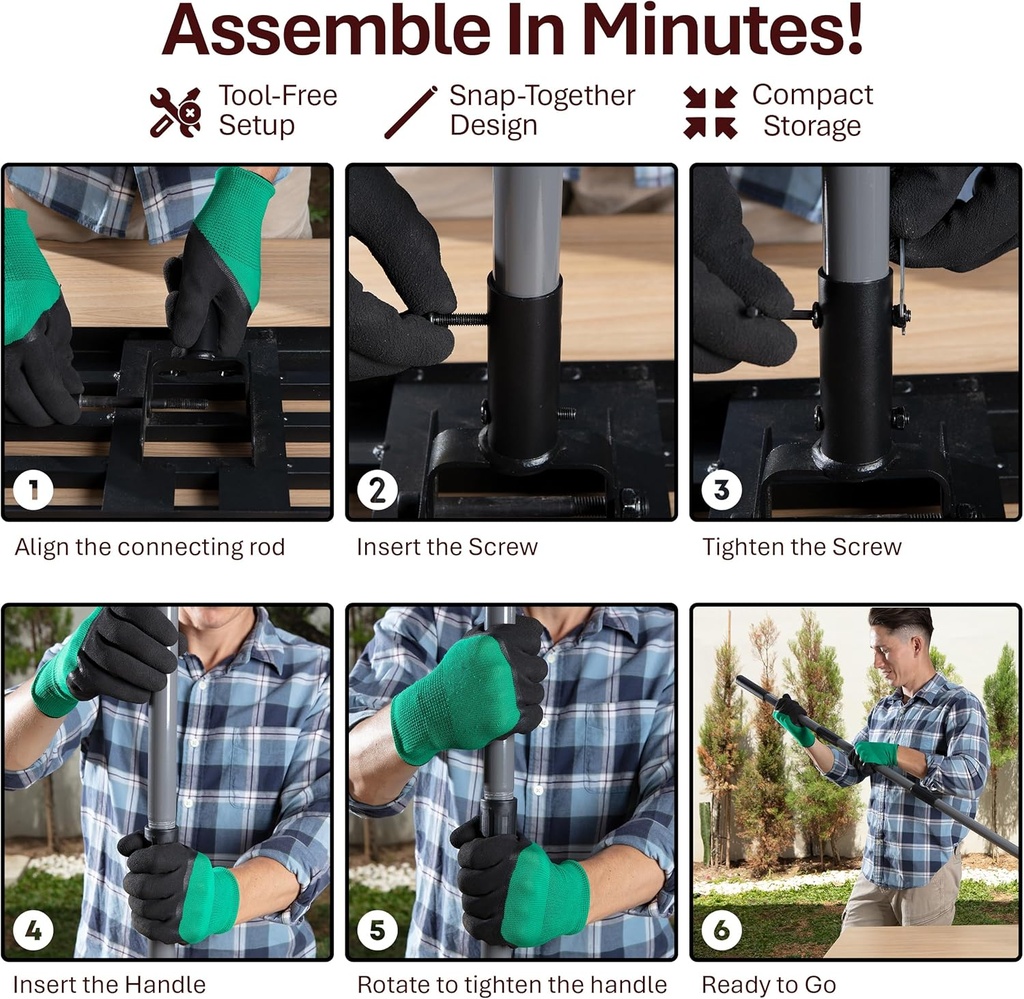 Assemble In Minutes!

Tool-Free Setup

Snap-Together Design

Compact Storage

1
Align the connecting rod

2
Insert the Screw

3
Tighten the Screw

4
Insert the Handle

5
Rotate to tighten the handle

6
Ready to Go