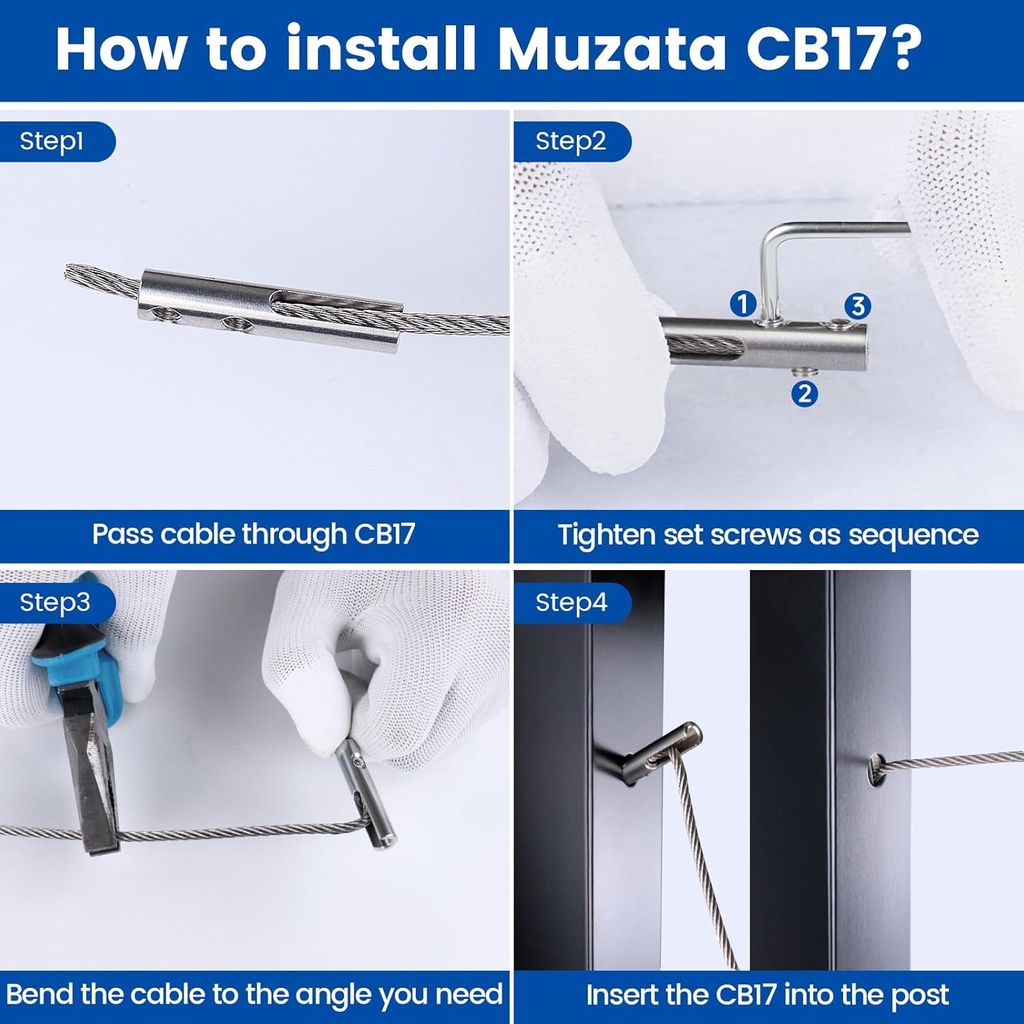 How to install Muzata CB17?

Step1

Pass cable through CB17

Step2

1

3

2

Tighten set screws as sequence

Step3

Bend the cable to the angle you need

Step4

Insert the CB17 into the post