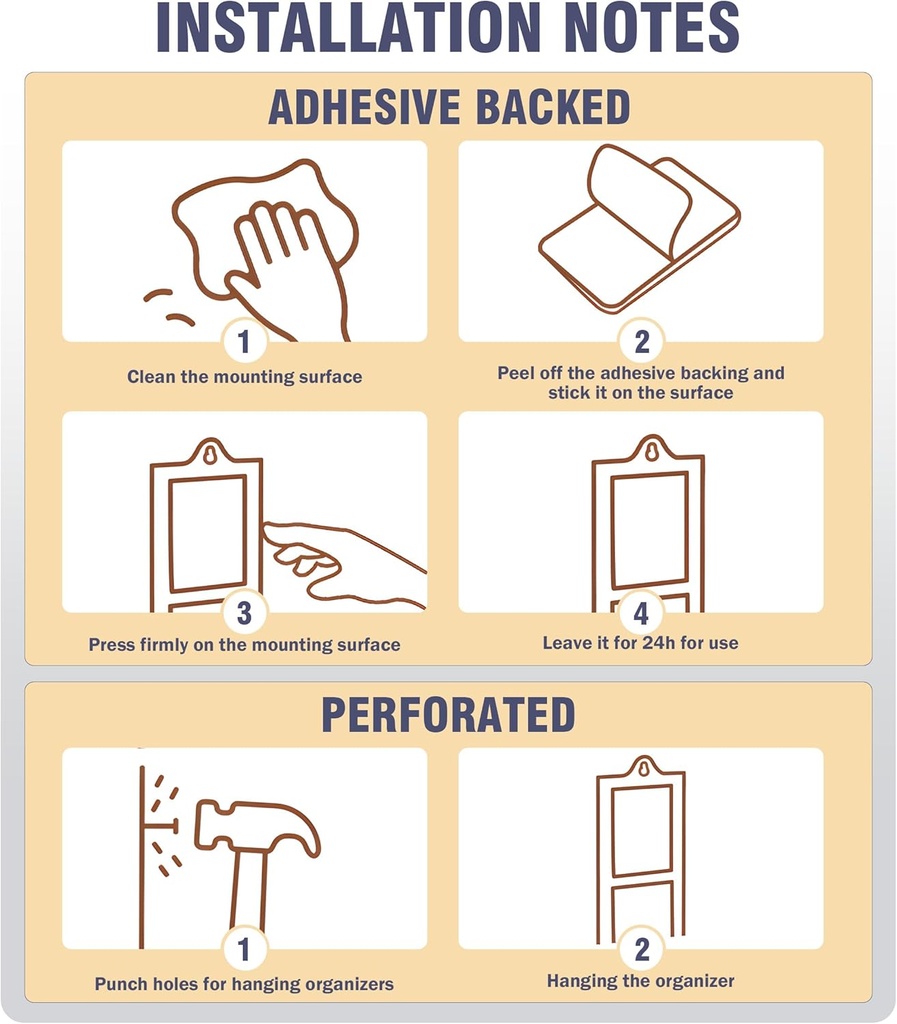 INSTALLATION NOTES

ADHESIVE BACKED

1
Clean the mounting surface

2
Peel off the adhesive backing and stick it on the surface

3
Press firmly on the mounting surface

4
Leave it for 24h for use

PERFORATED

1
Punch holes for hanging organizers

2
Hanging the organizer