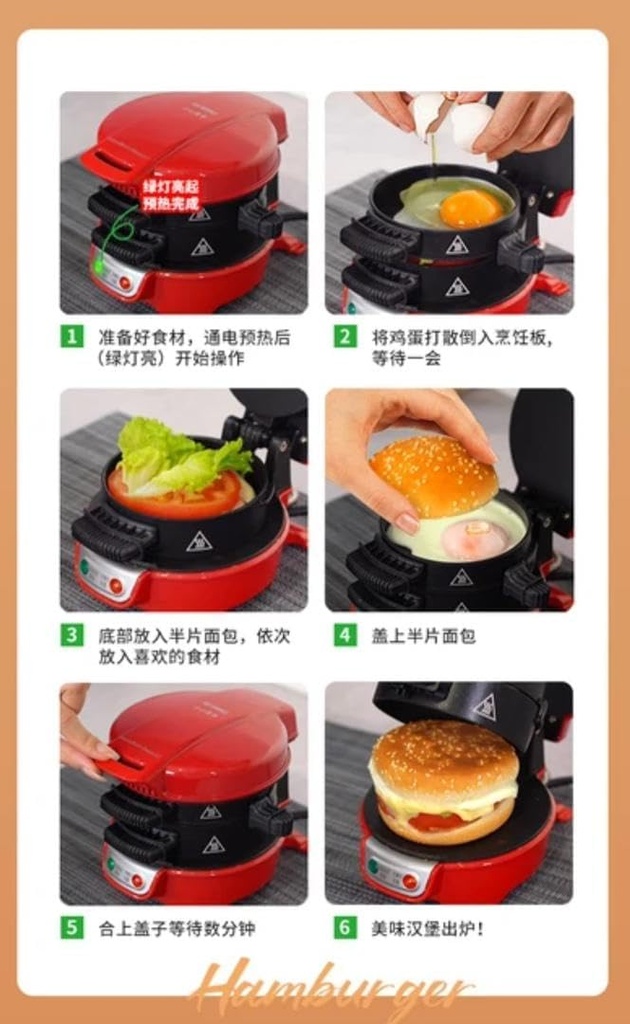 绿灯亮起
预热完成

1 准备好食材，通电预热后（绿灯亮）开始操作

2 将鸡蛋打散倒入烹饪板，等待一会

3 底部放入半片面包，依次放入喜欢的食材

4 盖上半片面包

5 合上盖子等待数分钟

6 美味汉堡出炉！

Hamburger