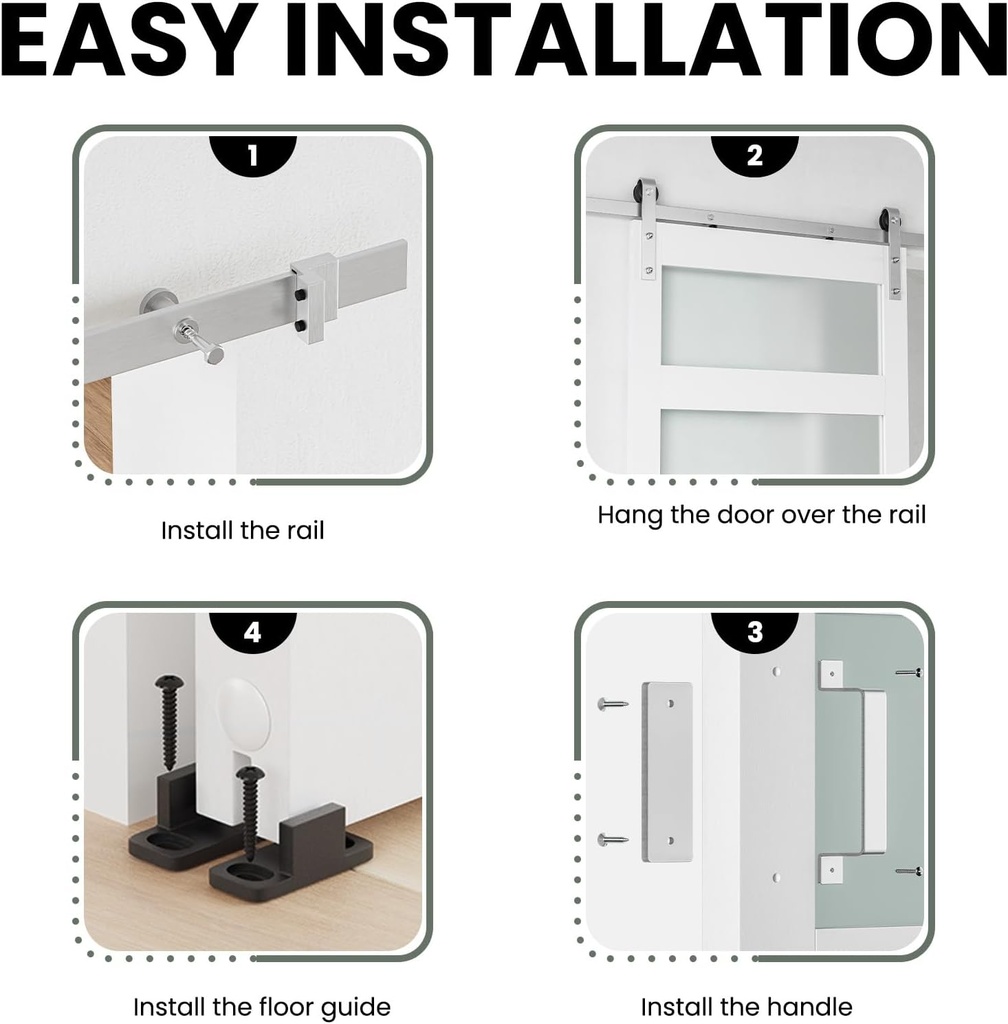 EASY INSTALLATION

1

Install the rail

2

Hang the door over the rail

4

Install the floor guide

3

Install the handle