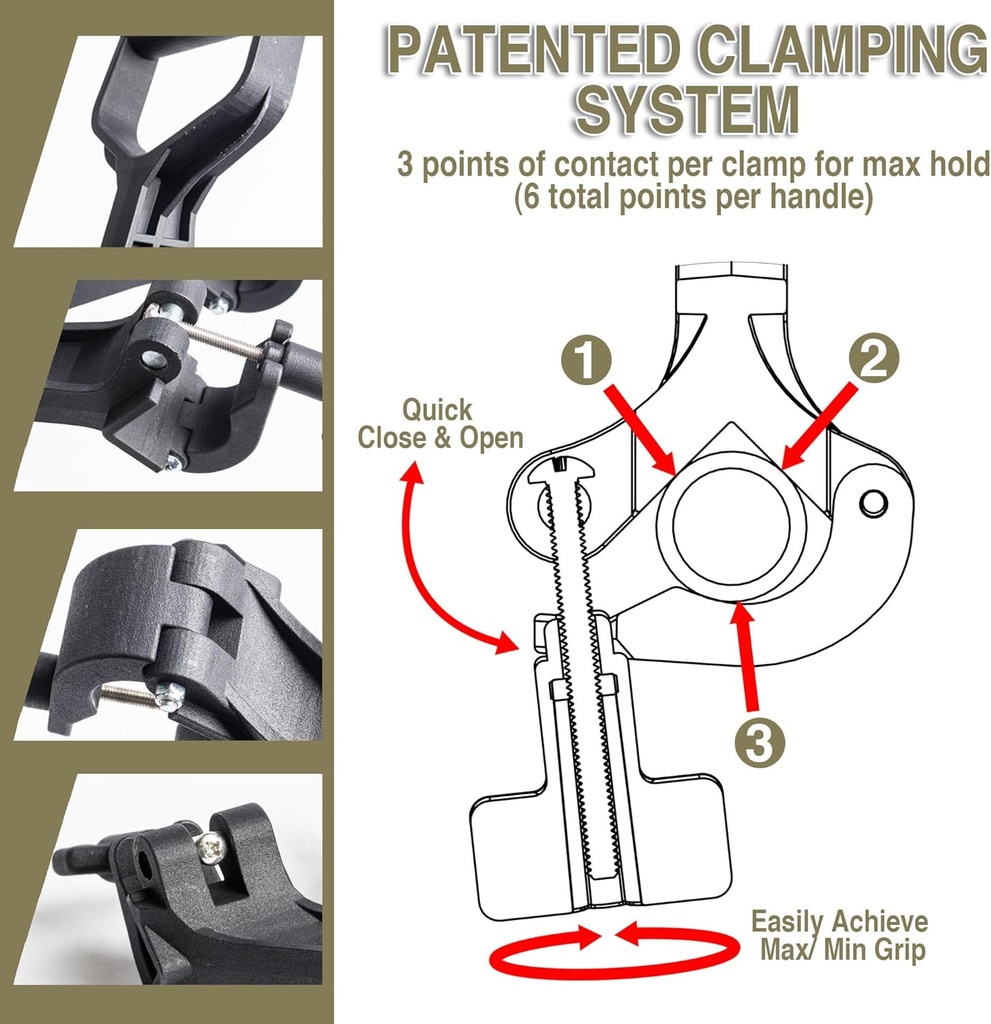 PATENTED CLAMPING SYSTEM

3 points of contact per clamp for max hold (6 total points per handle)

1

2

Quick Close & Open

3

Easily Achieve Max/ Min Grip