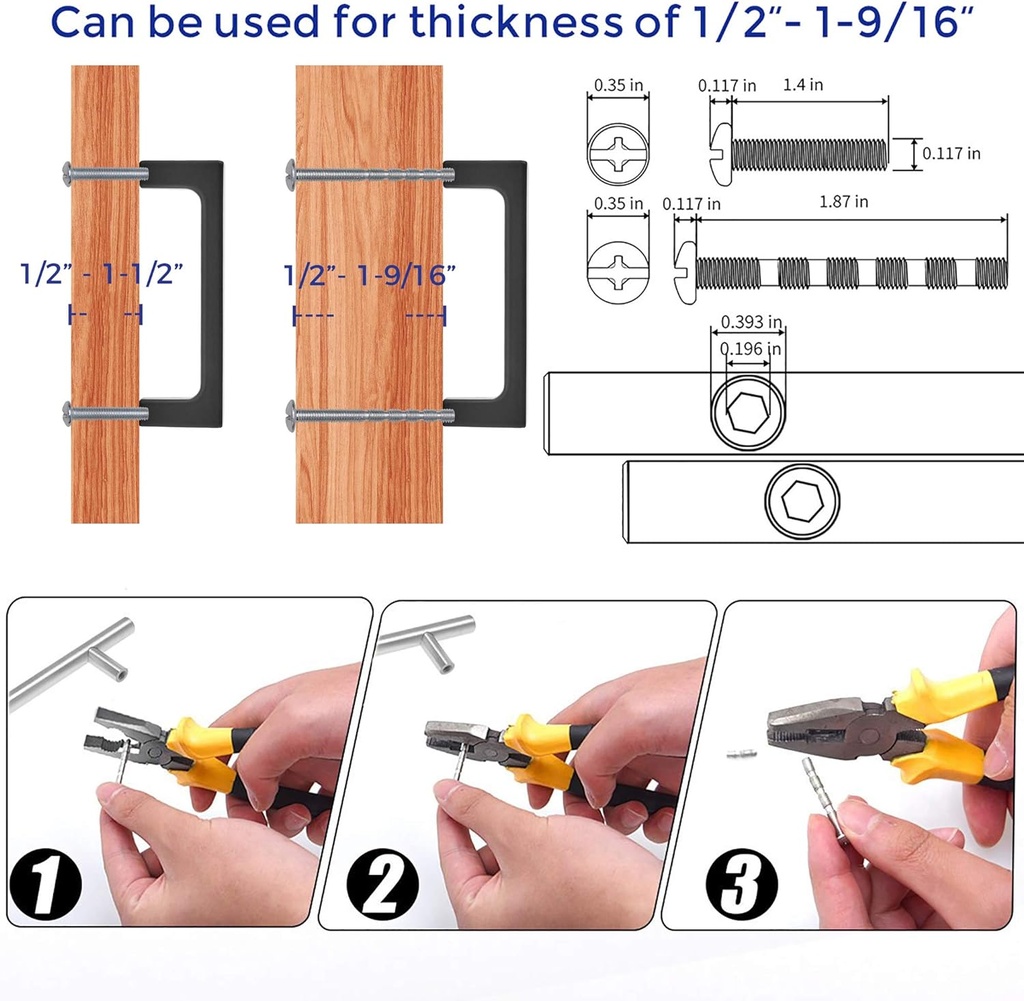 Can be used for thickness of 1/2"- 1-9/16"

1/2" - 1-1/2"

1/2"- 1-9/16"

0.35 in
0.117 in
1.4 in
0.117 in
0.35 in
0.117 in
1.87 in
0.393 in
0.196 in

1

2

3