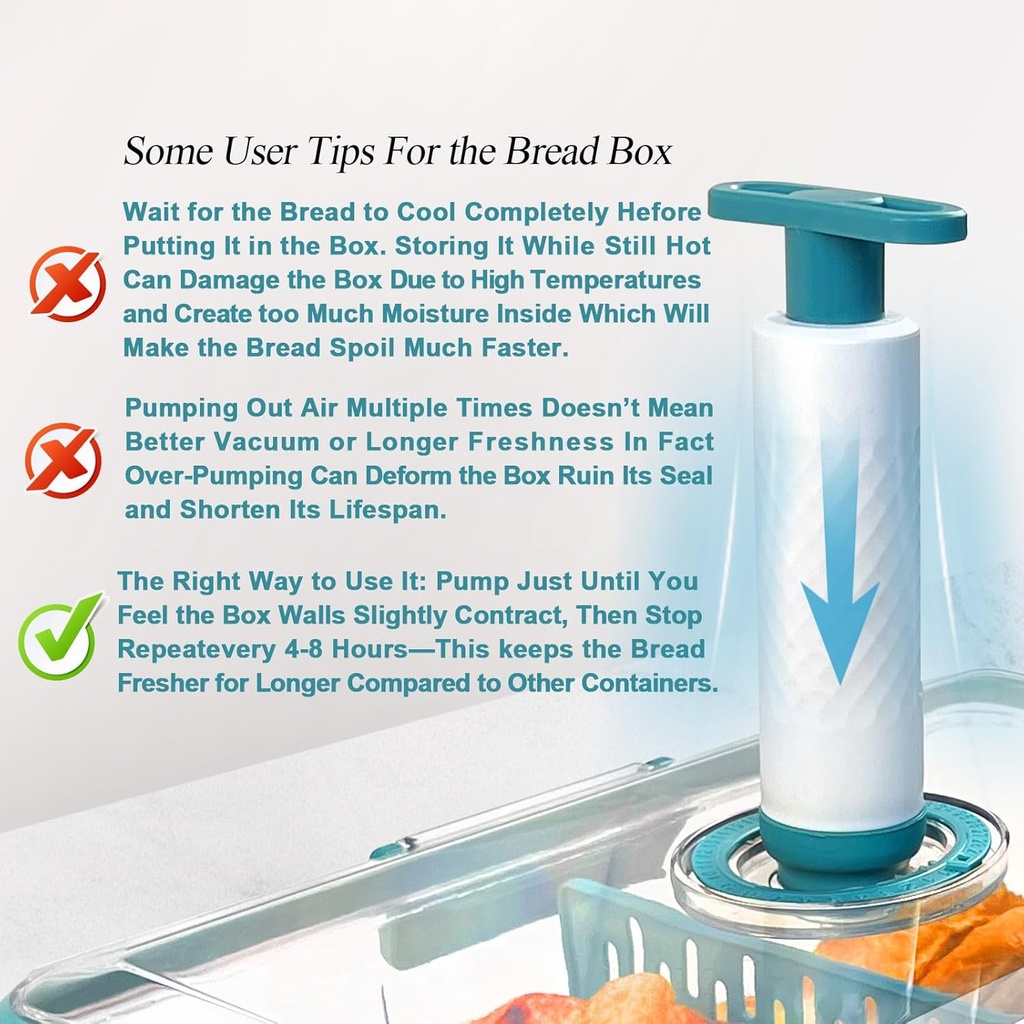 Some User Tips For the Bread Box

Wait for the Bread to Cool Completely Hefore Putting It in the Box. Storing It While Still Hot Can Damage the Box Due to High Temperatures and Create too Much Moisture Inside Which Will Make the Bread Spoil Much Faster.

Pumping Out Air Multiple Times Doesn't Mean Better Vacuum or Longer Freshness In Fact Over-Pumping Can Deform the Box Ruin Its Seal and Shorten Its Lifespan.

The Right Way to Use It: Pump Just Until You Feel the Box Walls Slightly Contract, Then Stop Repeatevery 4-8 Hours—This keeps the Bread Fresher for Longer Compared to Other Containers.