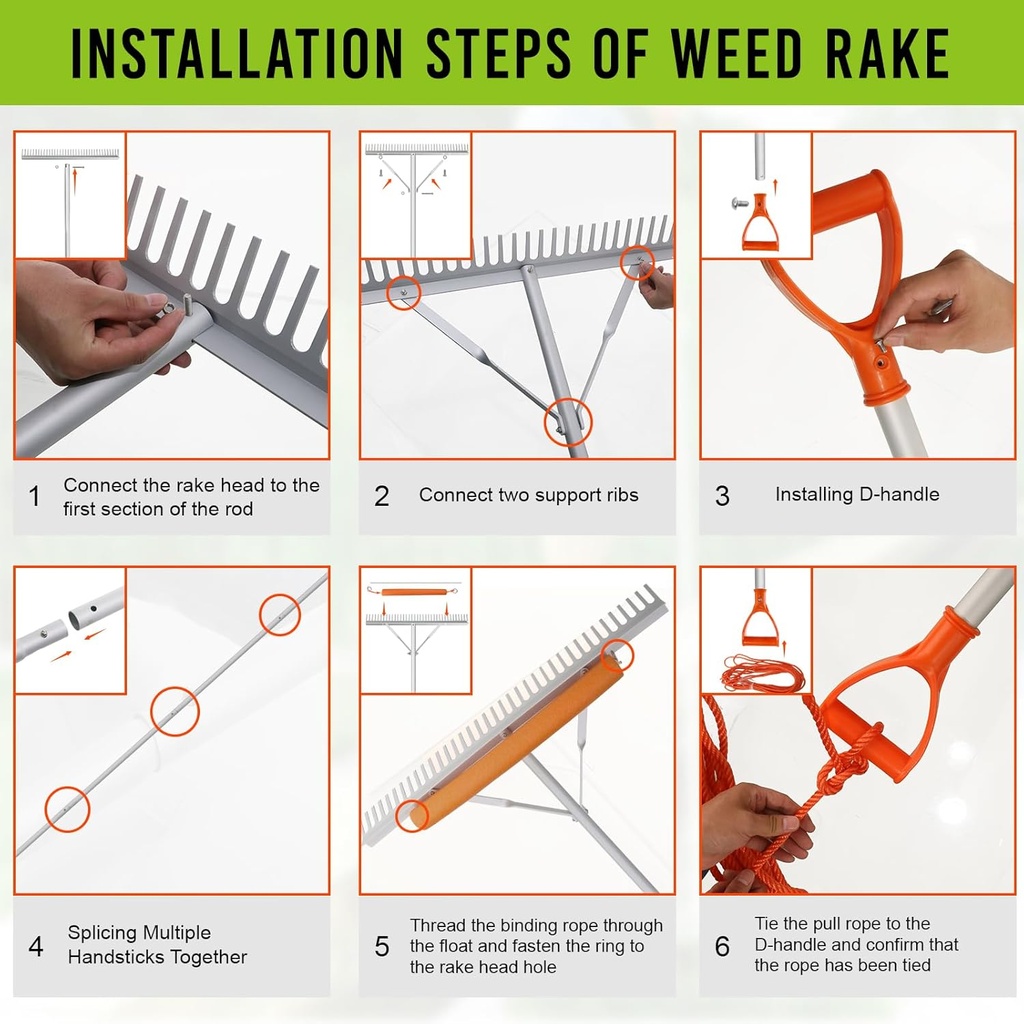 INSTALLATION STEPS OF WEED RAKE

1 Connect the rake head to the first section of the rod

2 Connect two support ribs

3 Installing D-handle

4 Splicing Multiple Handsticks Together

5 Thread the binding rope through the float and fasten the ring to the rake head hole

6 Tie the pull rope to the D-handle and confirm that the rope has been tied