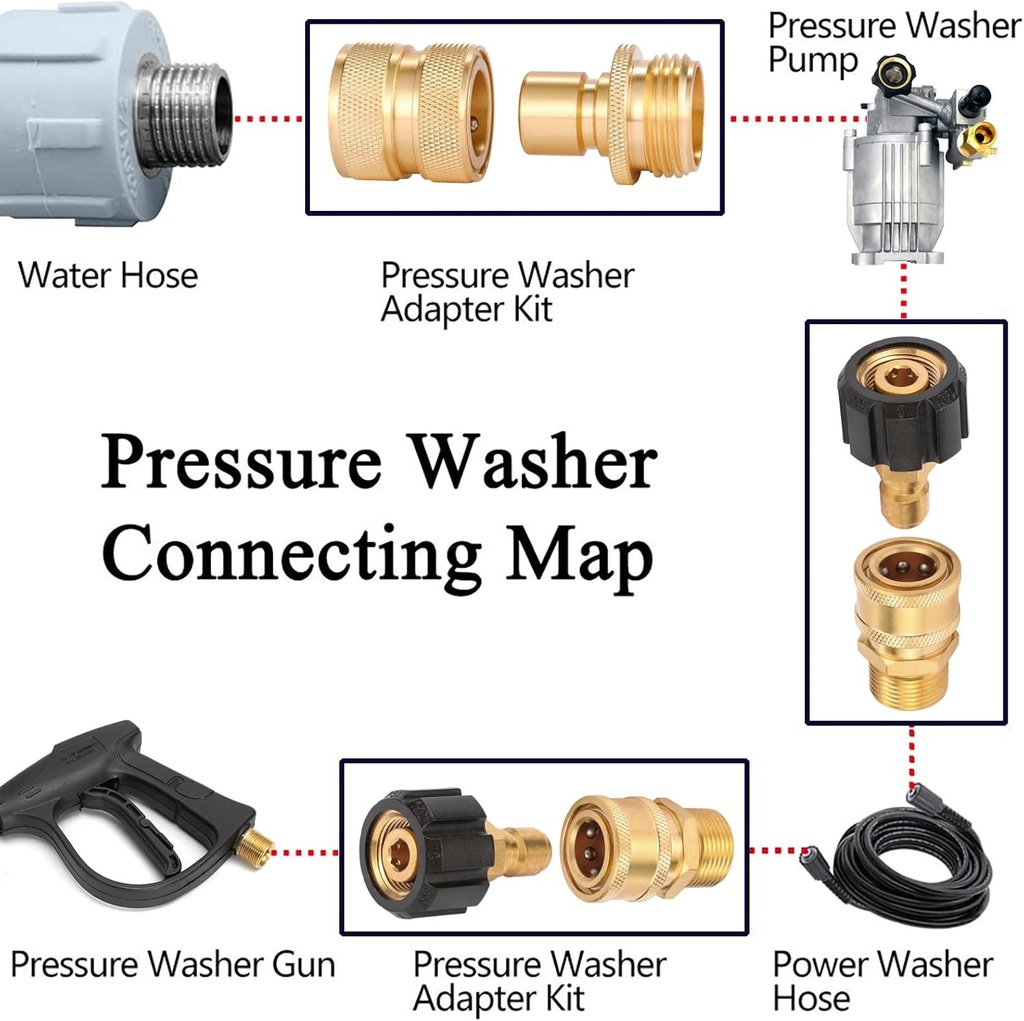 Pressure Washer Pump

Water Hose

Pressure Washer Adapter Kit

Pressure Washer Connecting Map

Pressure Washer Gun

Pressure Washer Adapter Kit

Power Washer Hose