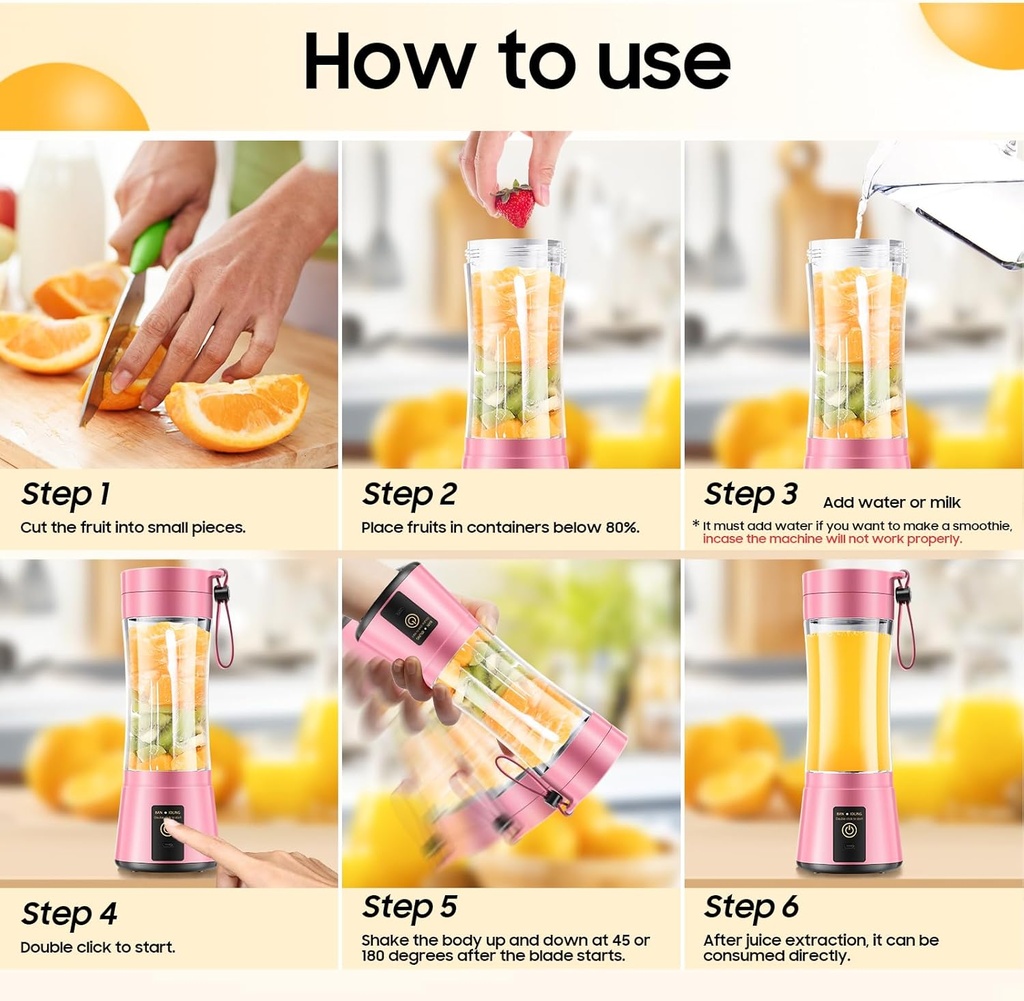 How to use

Step 1
Cut the fruit into small pieces.

Step 2
Place fruits in containers below 80%.

Step 3 Add water or milk
* It must add water if you want to make a smoothie, incase the machine will not work properly.

Step 4
Double click to start.

Step 5
Shake the body up and down at 45 or 180 degrees after the blade starts.

Step 6
After juice extraction, it can be consumed directly.