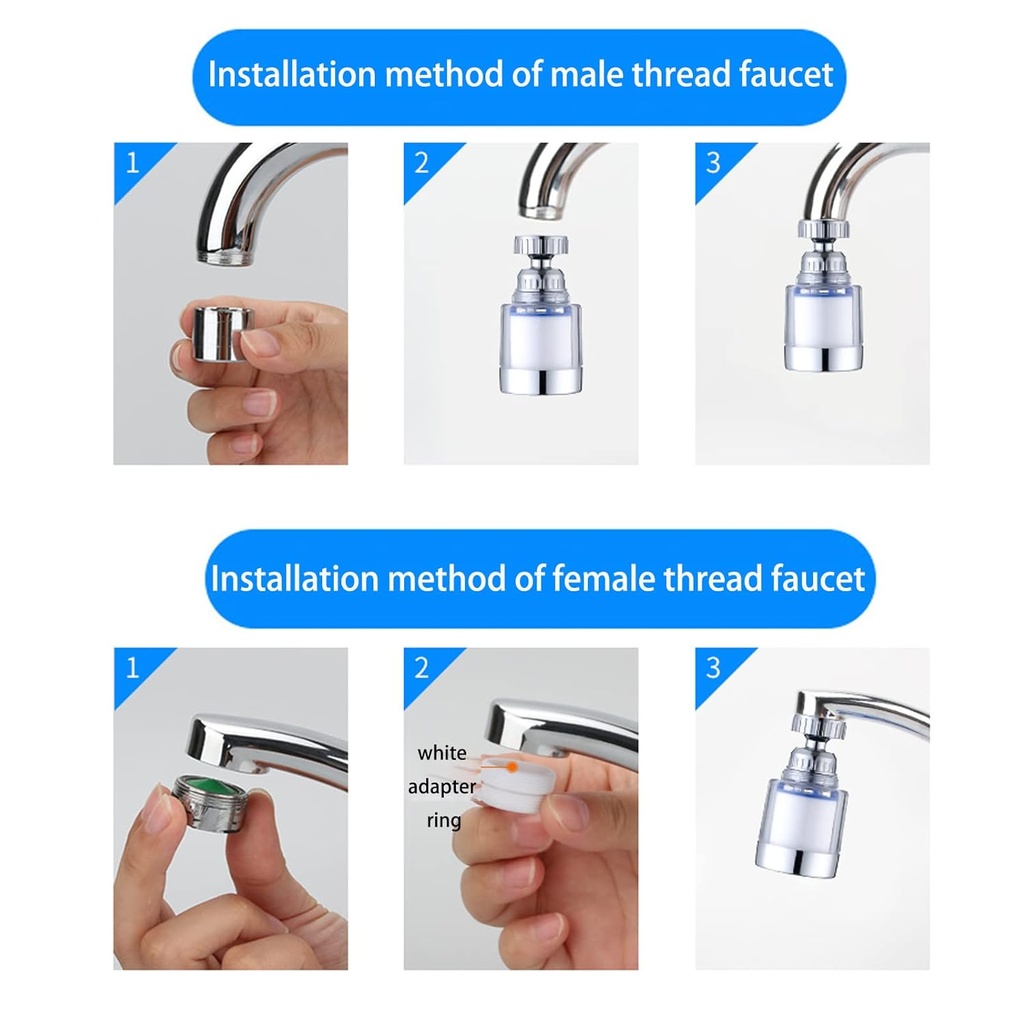 Installation method of male thread faucet

1

2

3

Installation method of female thread faucet

1

2

white adapter ring

3