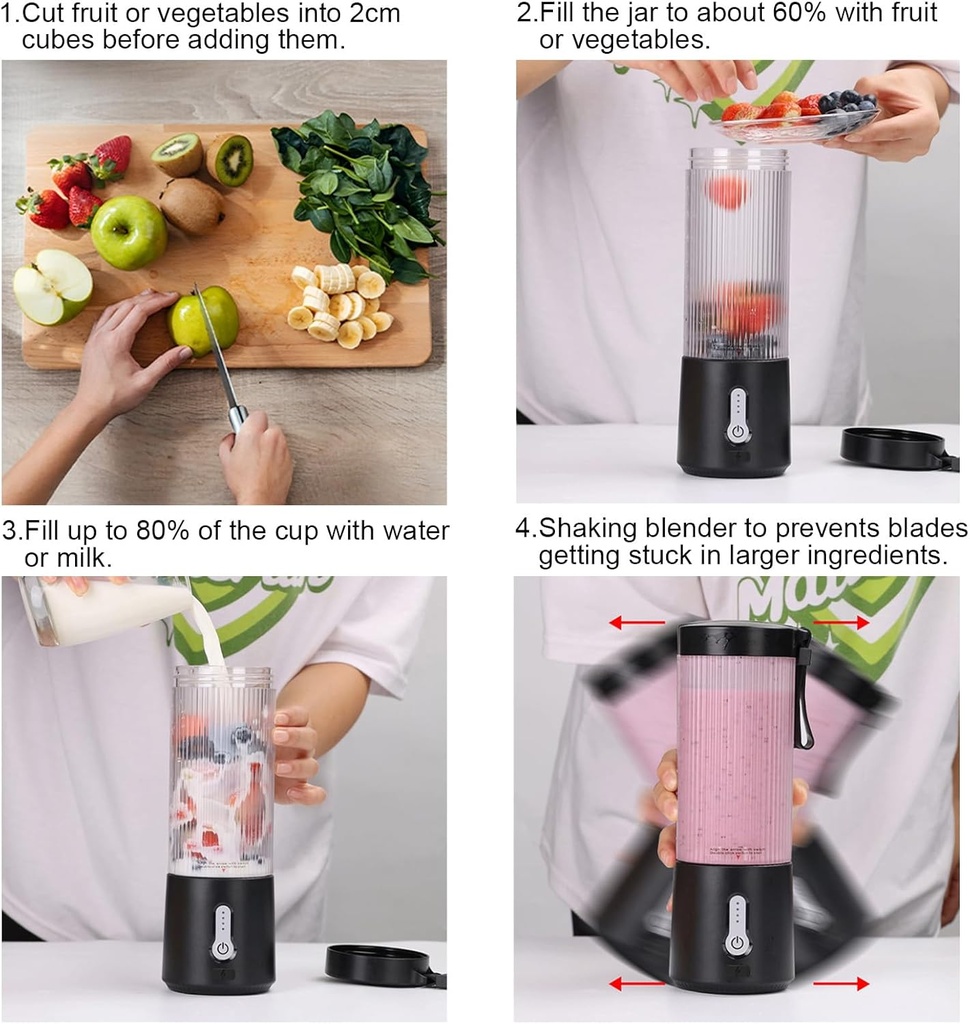 1.Cut fruit or vegetables into 2cm cubes before adding them.

2.Fill the jar to about 60% with fruit or vegetables.

3.Fill up to 80% of the cup with water or milk.

4.Shaking blender to prevents blades getting stuck in larger ingredients.