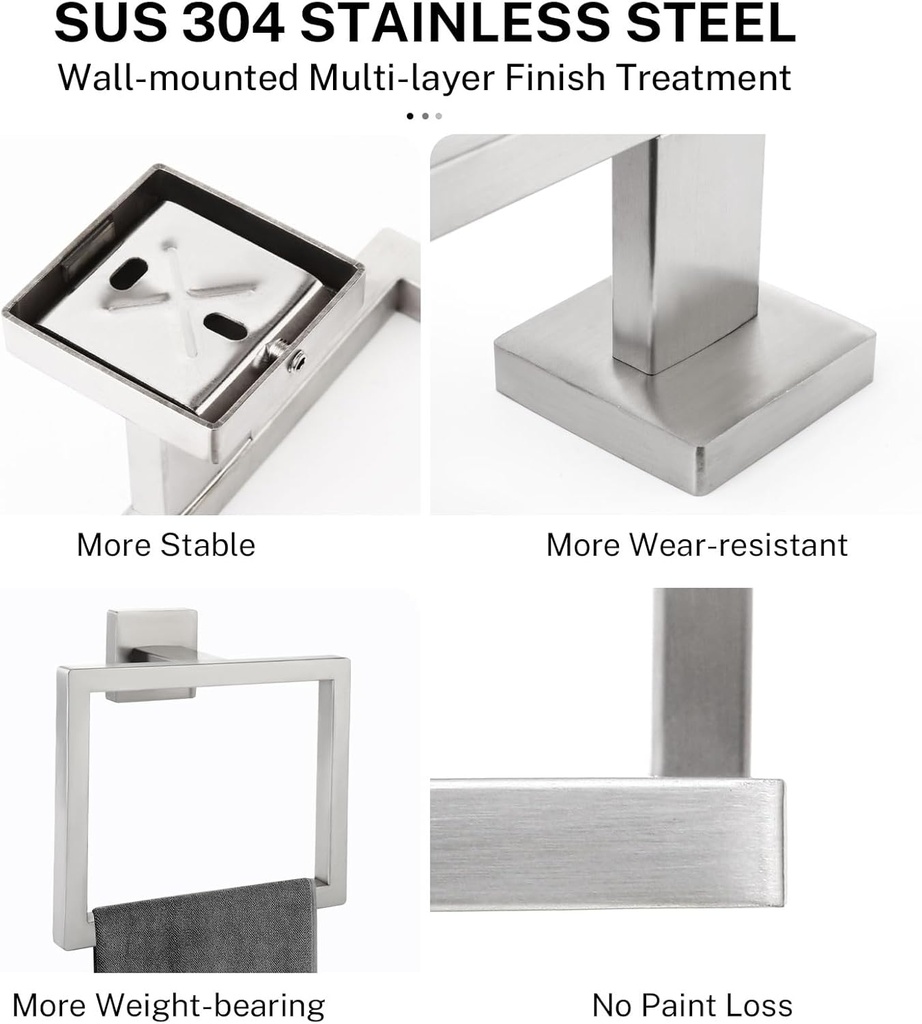 SUS 304 STAINLESS STEEL
Wall-mounted Multi-layer Finish Treatment

More Stable

More Wear-resistant

More Weight-bearing

No Paint Loss