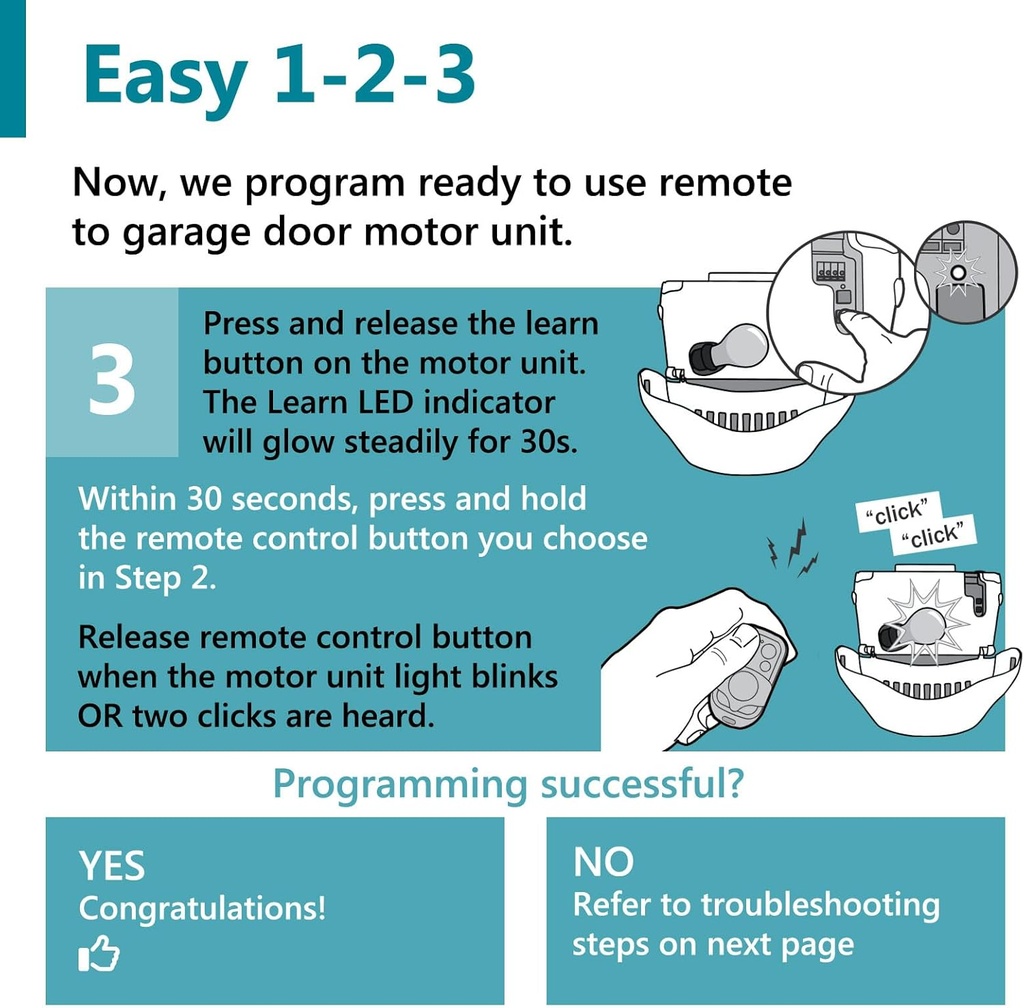 Easy 1-2-3

Now, we program ready to use remote to garage door motor unit.

3

Press and release the learn button on the motor unit. The Learn LED indicator will glow steadily for 30s.

Within 30 seconds, press and hold the remote control button you choose in Step 2.

Release remote control button when the motor unit light blinks OR two clicks are heard.

"click"
"click"

Programming successful?

YES
Congratulations!

NO
Refer to troubleshooting steps on next page