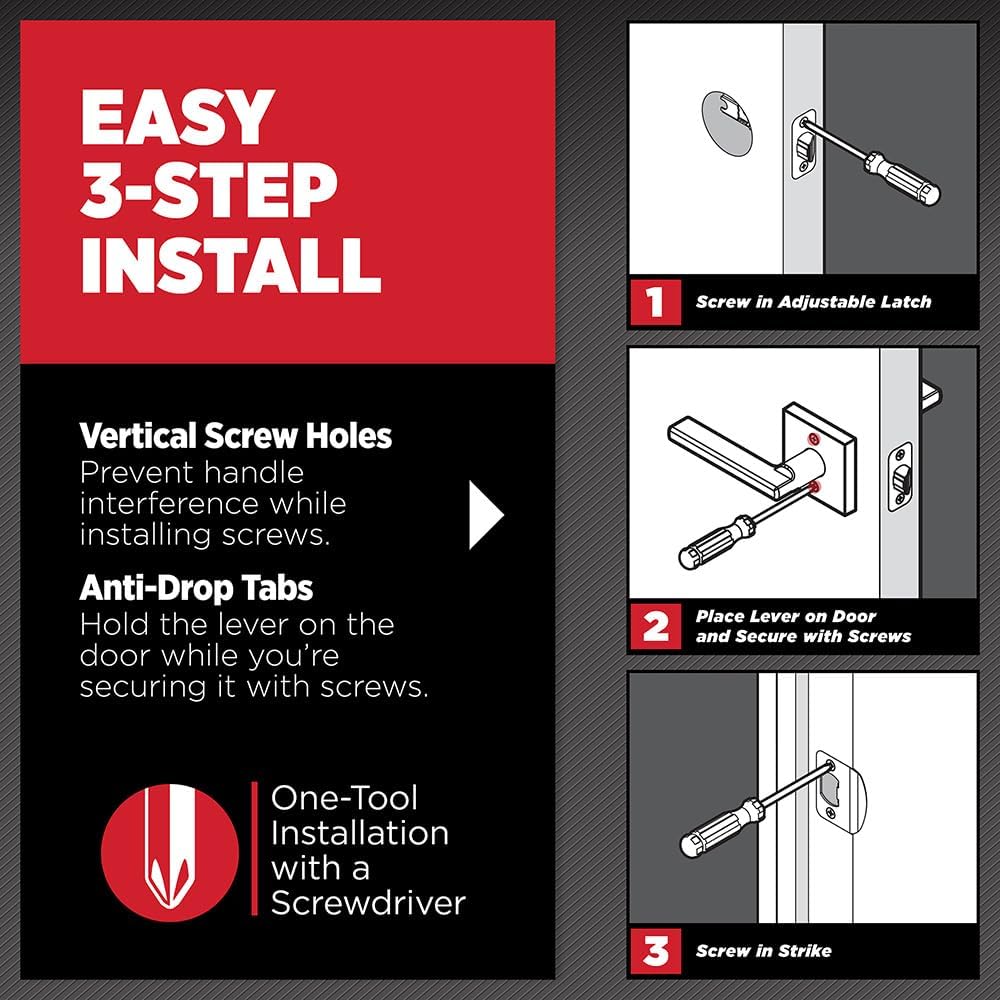 EASY 3-STEP INSTALL

Vertical Screw Holes
Prevent handle interference while installing screws.

Anti-Drop Tabs
Hold the lever on the door while you're securing it with screws.

One-Tool Installation with a Screwdriver

1 Screw in Adjustable Latch

2 Place Lever on Door and Secure with Screws

3 Screw in Strike