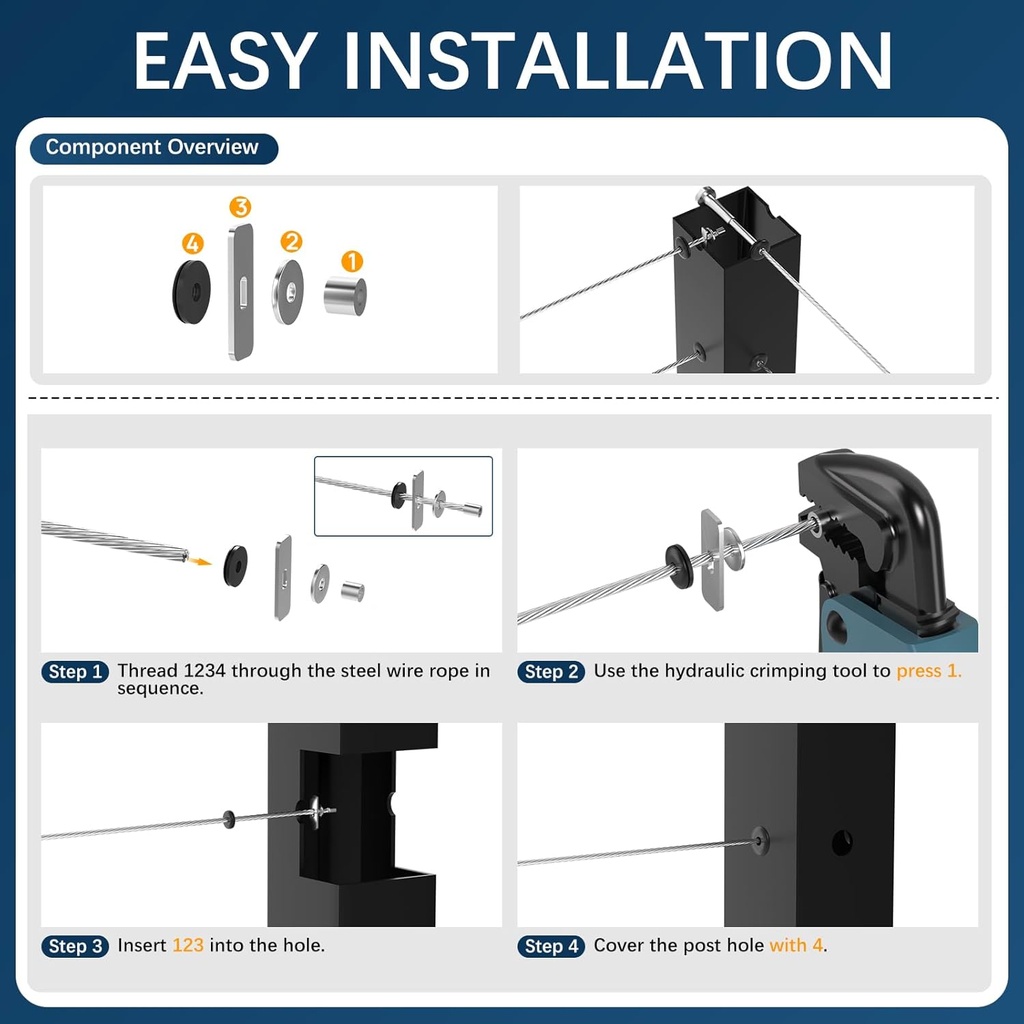 EASY INSTALLATION

Component Overview

4 3 2 1

Step 1 Thread 1234 through the steel wire rope in sequence.

Step 2 Use the hydraulic crimping tool to press 1.

Step 3 Insert 123 into the hole.

Step 4 Cover the post hole with 4.