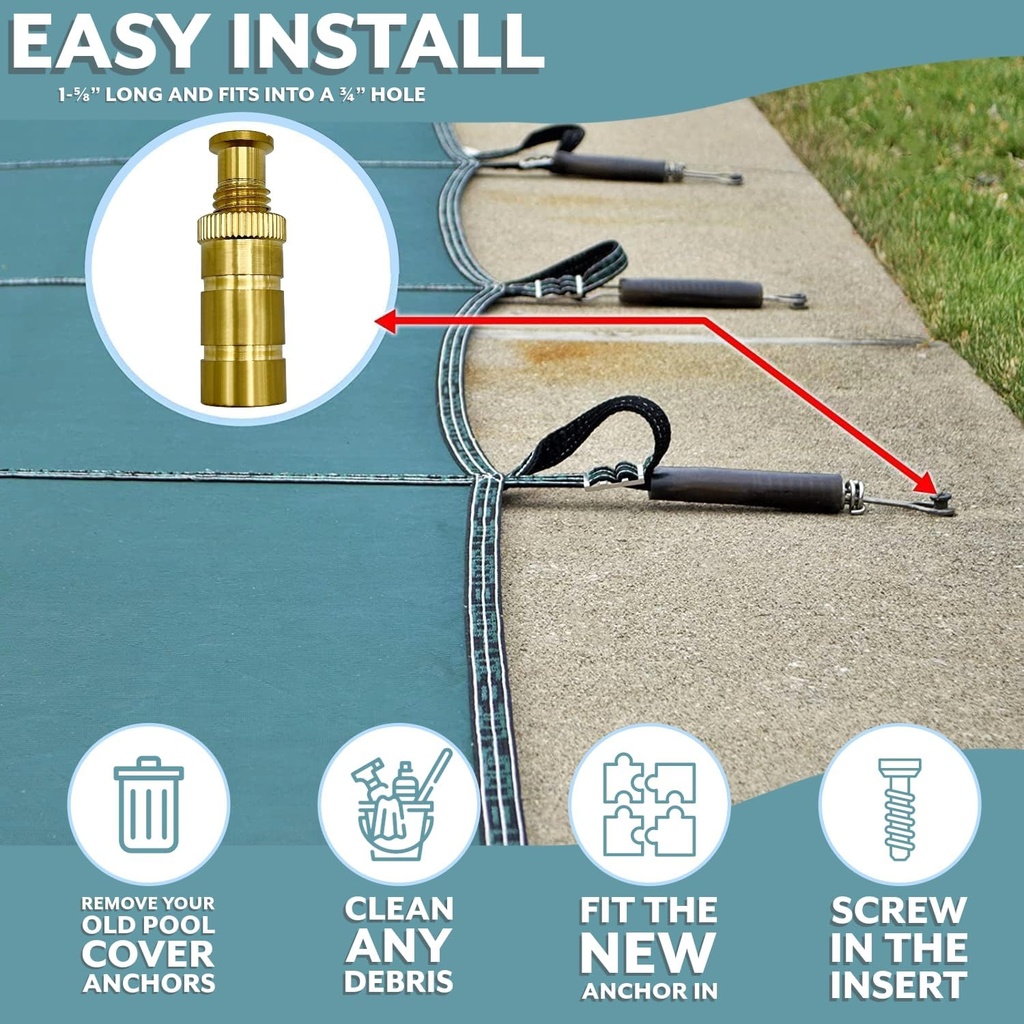 EASY INSTALL

1-⅝" LONG AND FITS INTO A ¾" HOLE

REMOVE YOUR OLD POOL COVER ANCHORS

CLEAN ANY DEBRIS

FIT THE NEW ANCHOR IN

SCREW IN THE INSERT