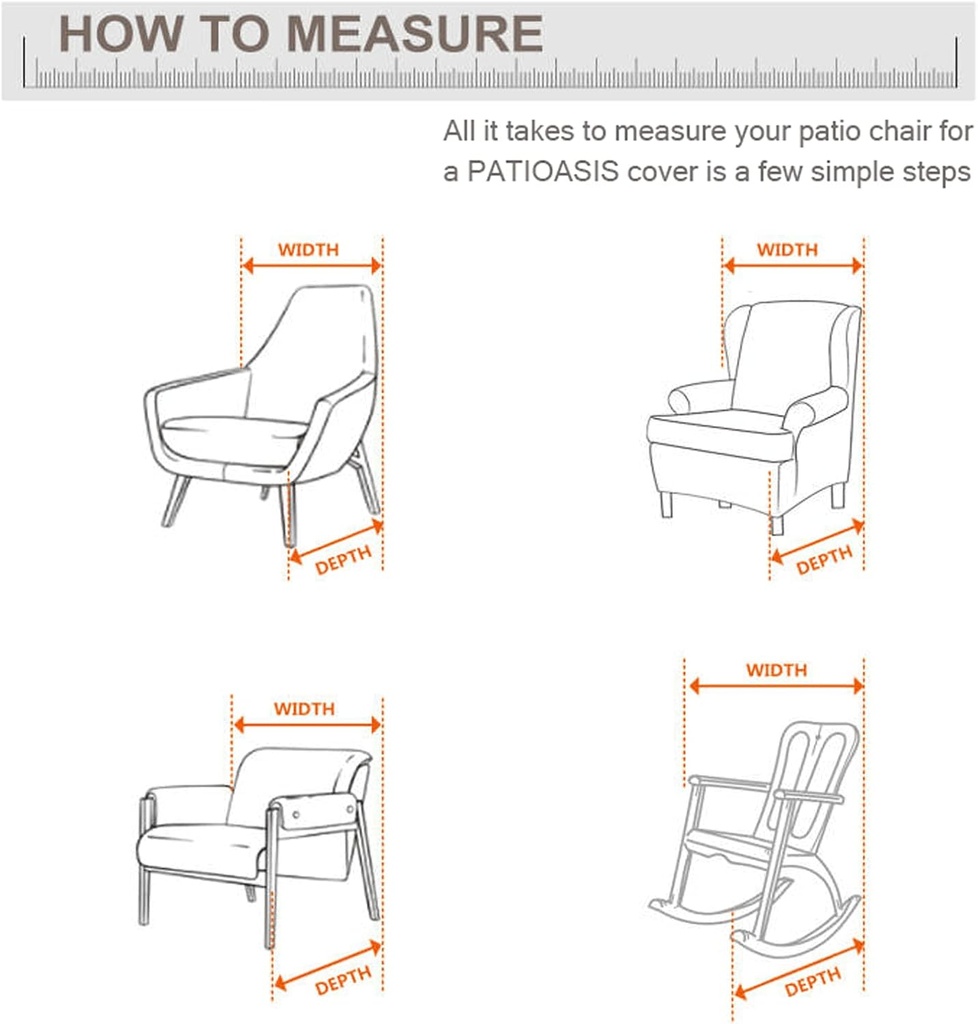 HOW TO MEASURE

All it takes to measure your patio chair for a PATIOASIS cover is a few simple steps

WIDTH

DEPTH

WIDTH

DEPTH

WIDTH

DEPTH

WIDTH

DEPTH