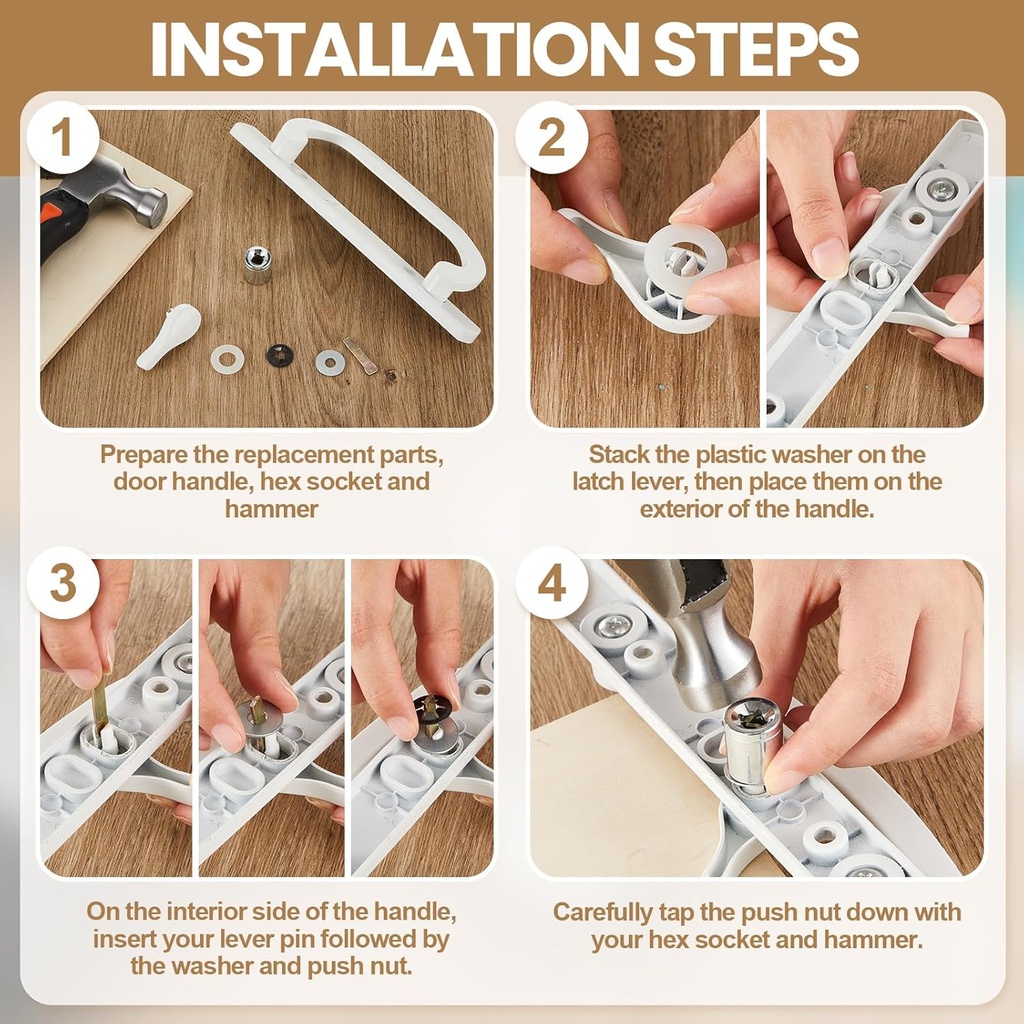 INSTALLATION STEPS

1

Prepare the replacement parts, door handle, hex socket and hammer

2

Stack the plastic washer on the latch lever, then place them on the exterior of the handle.

3

On the interior side of the handle, insert your lever pin followed by the washer and push nut.

4

Carefully tap the push nut down with your hex socket and hammer.