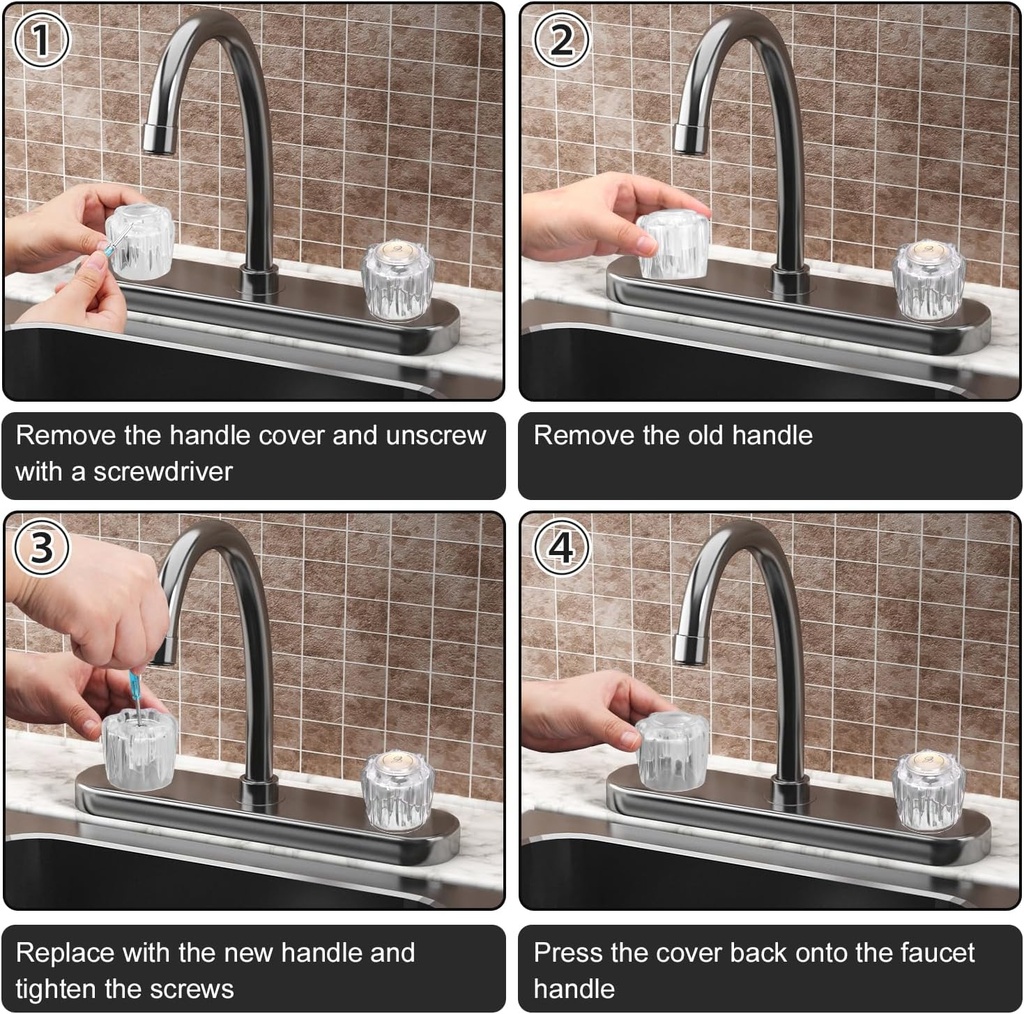 1

Remove the handle cover and unscrew with a screwdriver

2

Remove the old handle

3

Replace with the new handle and tighten the screws

4

Press the cover back onto the faucet handle