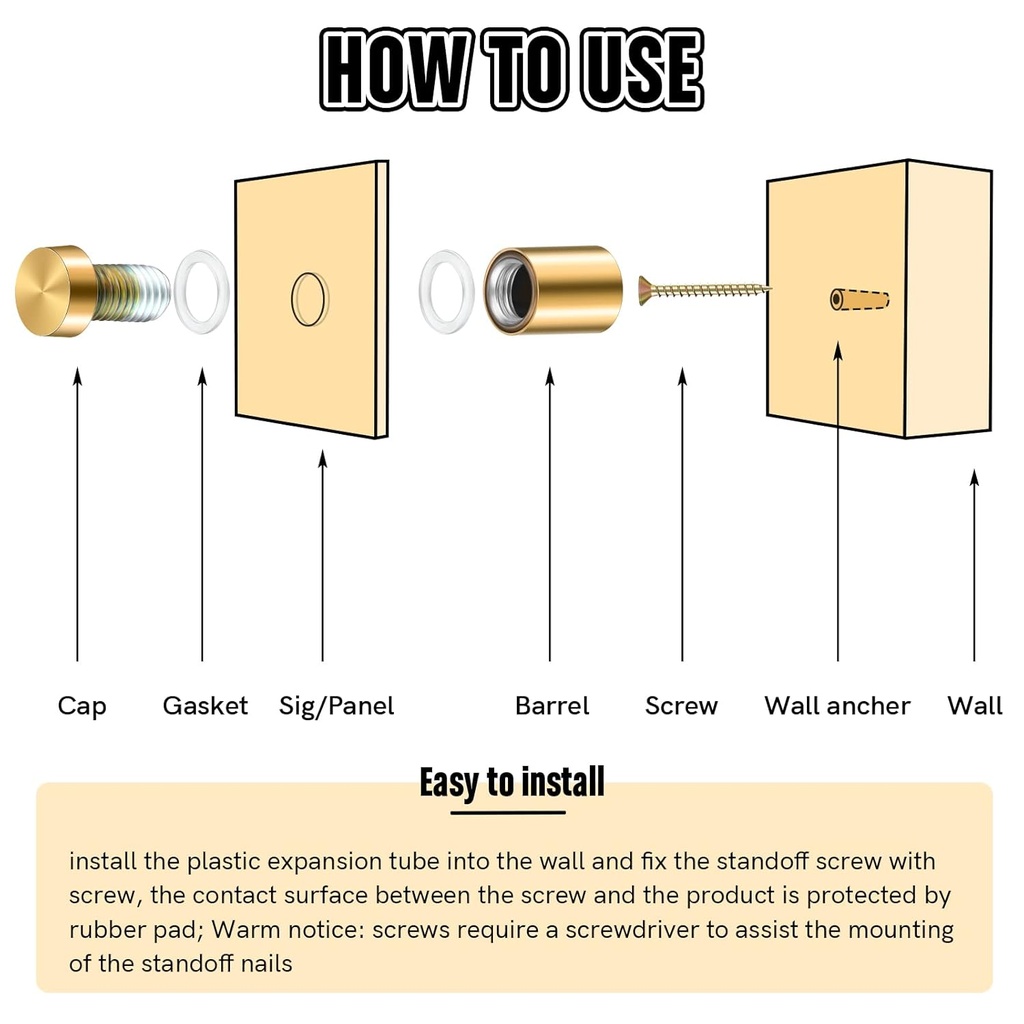 HOW TO USE

Cap Gasket Sig/Panel Barrel Screw Wall ancher Wall

Easy to install

install the plastic expansion tube into the wall and fix the standoff screw with screw, the contact surface between the screw and the product is protected by rubber pad; Warm notice: screws require a screwdriver to assist the mounting of the standoff nails