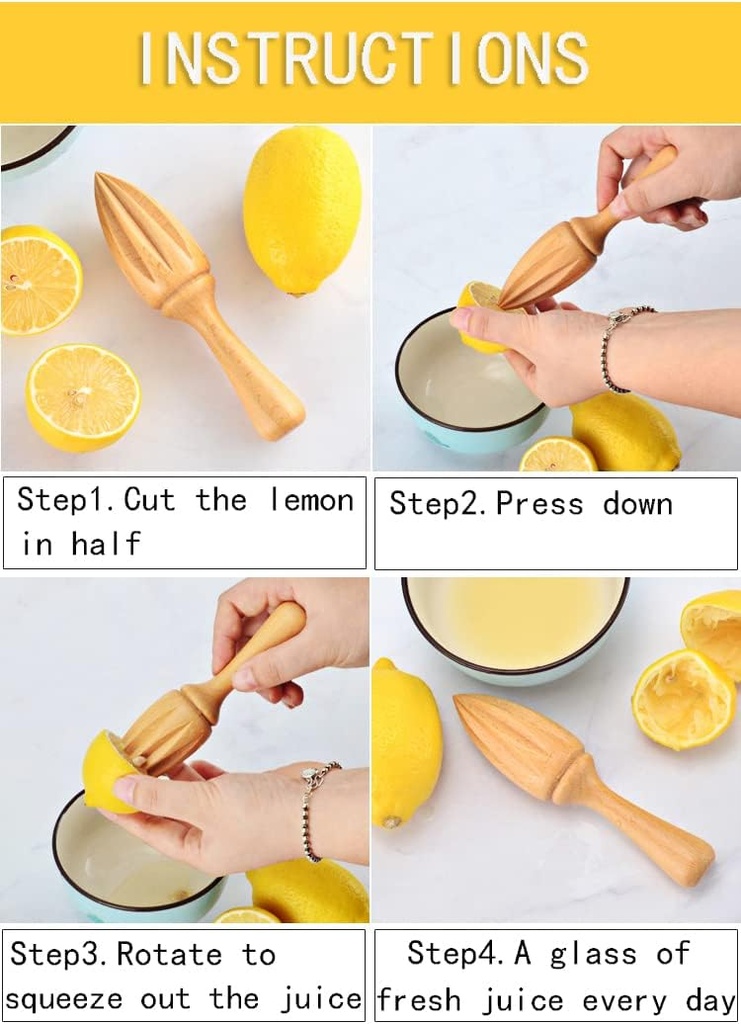 INSTRUCTIONS

Step1. Cut the lemon in half

Step2. Press down

Step3. Rotate to squeeze out the juice

Step4. A glass of fresh juice every day