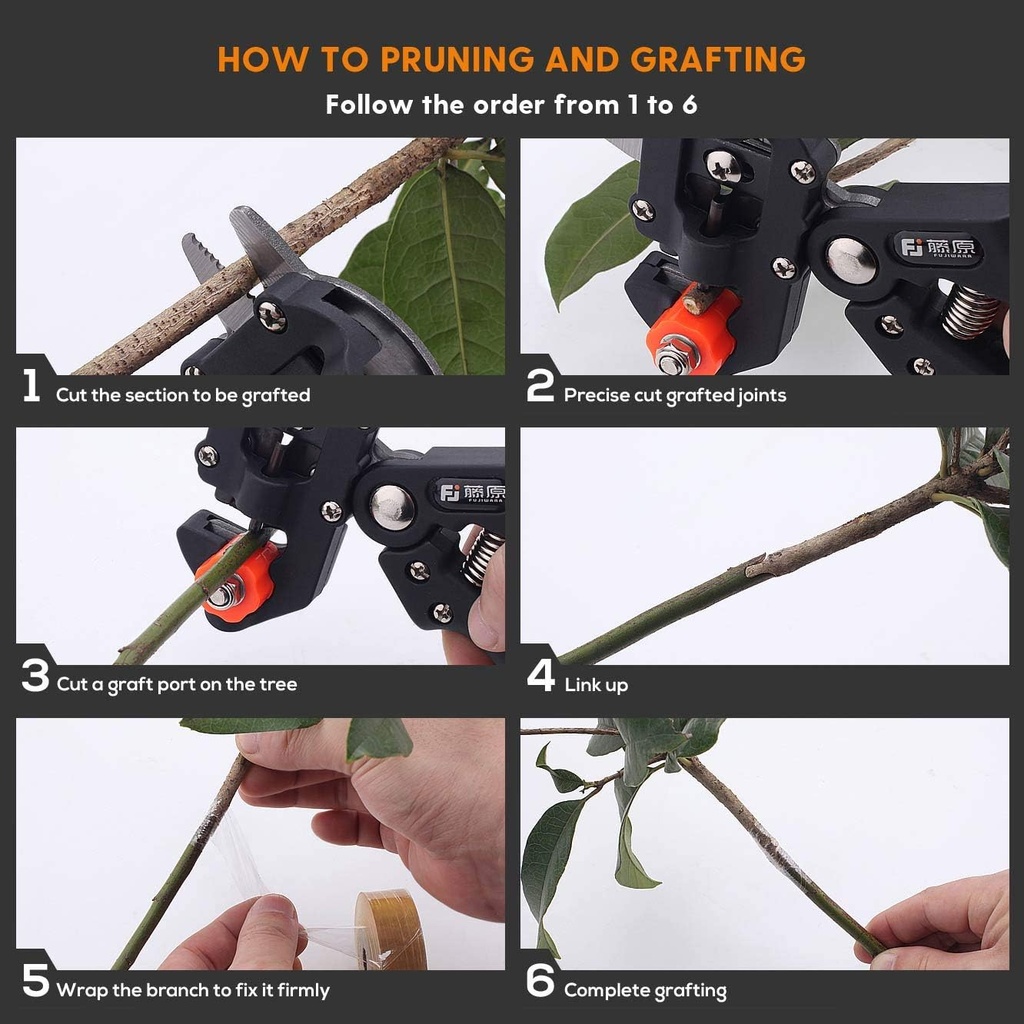 HOW TO PRUNING AND GRAFTING

Follow the order from 1 to 6

FJ 藤原 FUJIWARA

1 Cut the section to be grafted

2 Precise cut grafted joints

FJ 藤原 FUJIWARA

3 Cut a graft port on the tree

4 Link up

5 Wrap the branch to fix it firmly

6 Complete grafting