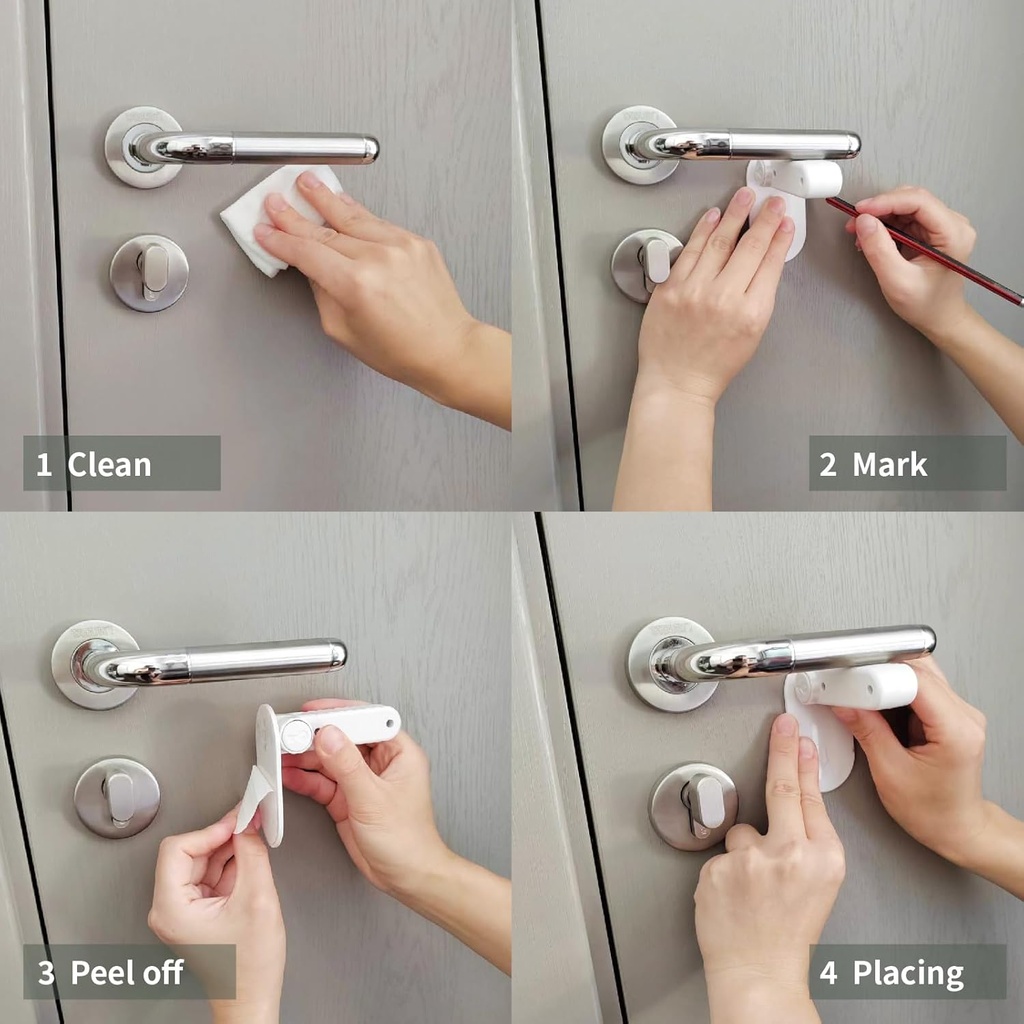 1 Clean

2 Mark

3 Peel off

4 Placing