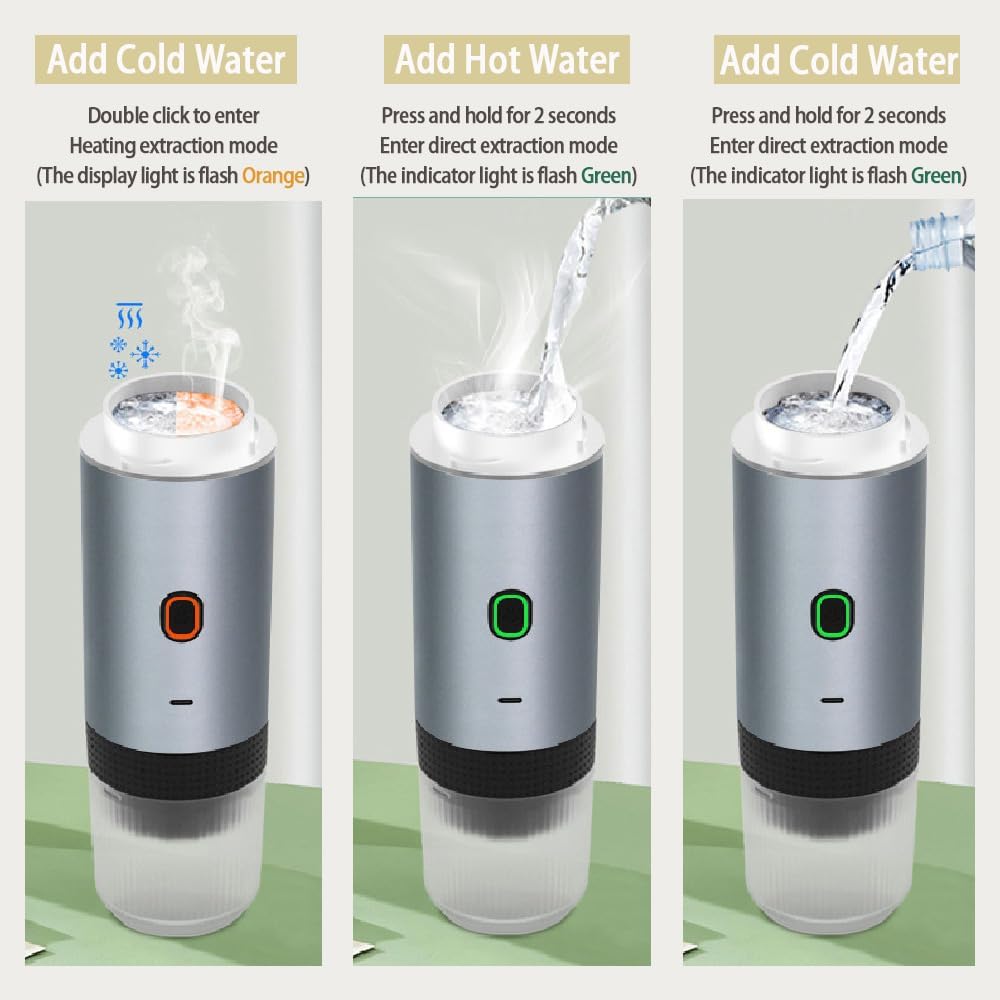 Add Cold Water

Double click to enter
Heating extraction mode
(The display light is flash Orange)

Add Hot Water

Press and hold for 2 seconds
Enter direct extraction mode
(The indicator light is flash Green)

Add Cold Water

Press and hold for 2 seconds
Enter direct extraction mode
(The indicator light is flash Green)