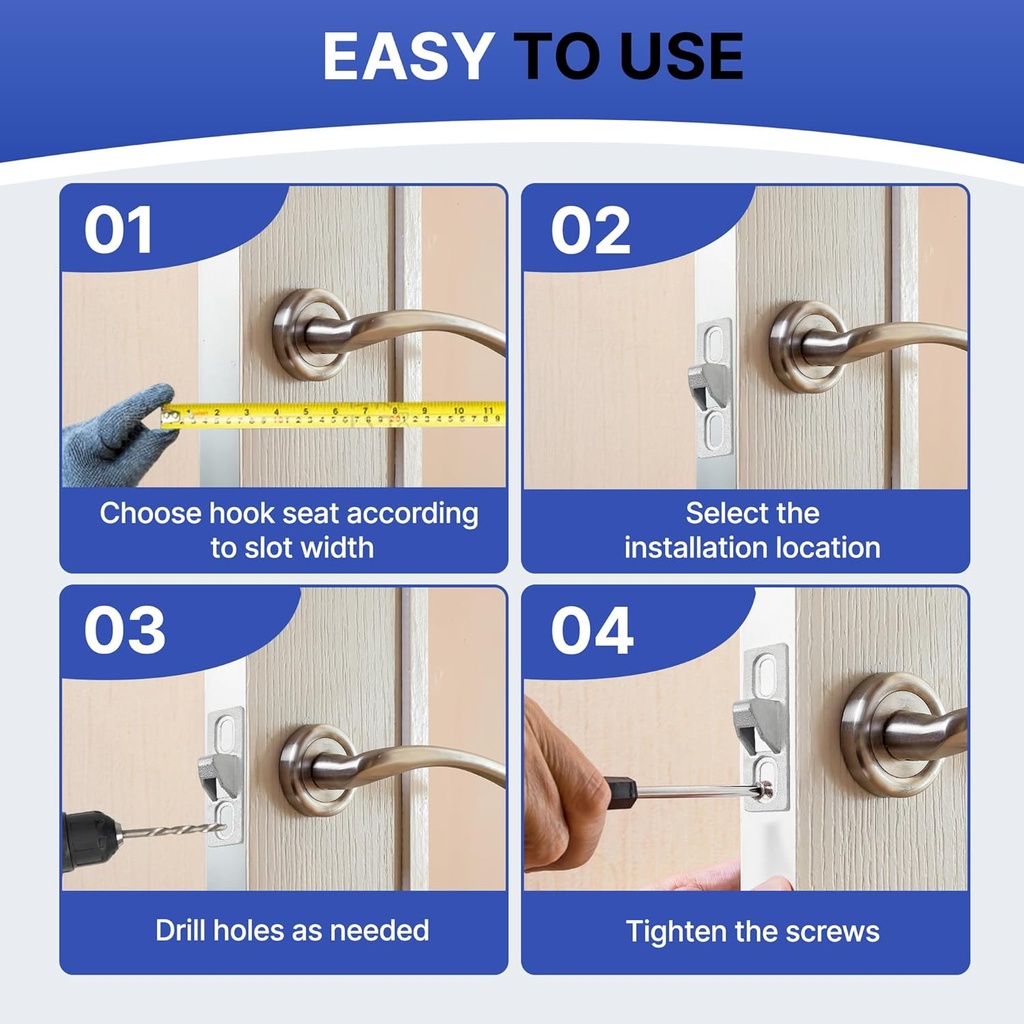 EASY TO USE

01

Choose hook seat according to slot width

02

Select the installation location

03

Drill holes as needed

04

Tighten the screws