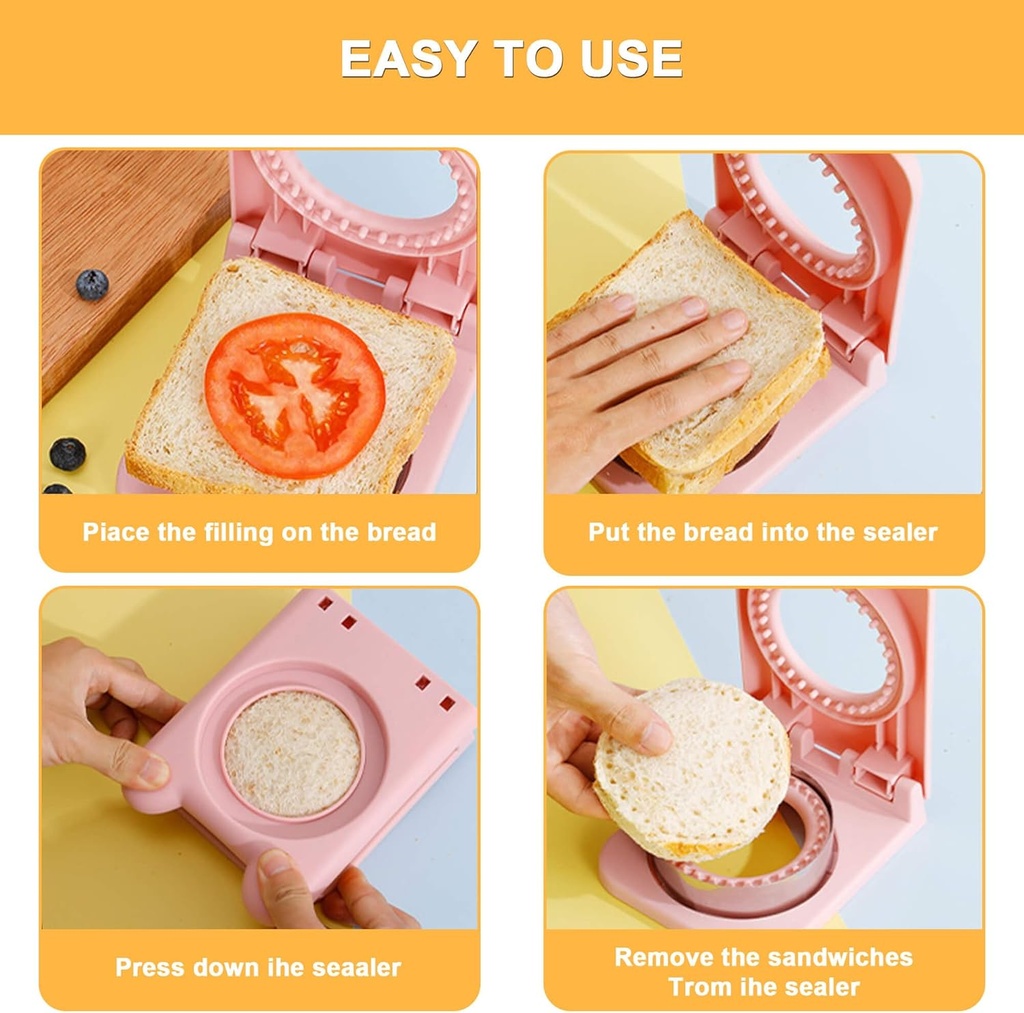 EASY TO USE

Piace the filling on the bread

Put the bread into the sealer

Press down ihe seaaler

Remove the sandwiches
Trom ihe sealer