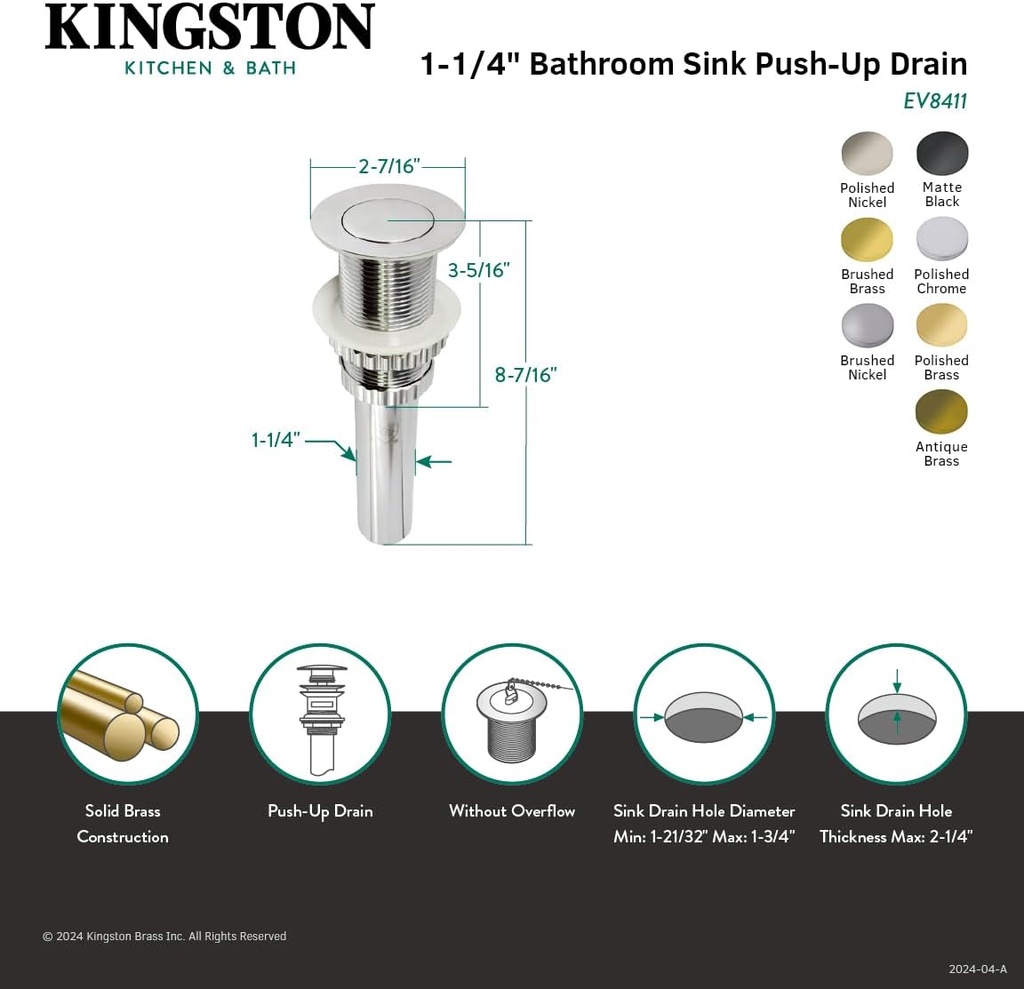 KINGSTON
KITCHEN & BATH

1-1/4" Bathroom Sink Push-Up Drain
EV8411

2-7/16"
3-5/16"
8-7/16"
1-1/4"

Polished Nickel
Matte Black
Brushed Brass
Polished Chrome
Brushed Nickel
Polished Brass
Antique Brass

Solid Brass Construction

Push-Up Drain

Without Overflow

Sink Drain Hole Diameter Min: 1-21/32" Max: 1-3/4"

Sink Drain Hole Thickness Max: 2-1/4"

© 2024 Kingston Brass Inc. All Rights Reserved

2024-04-A