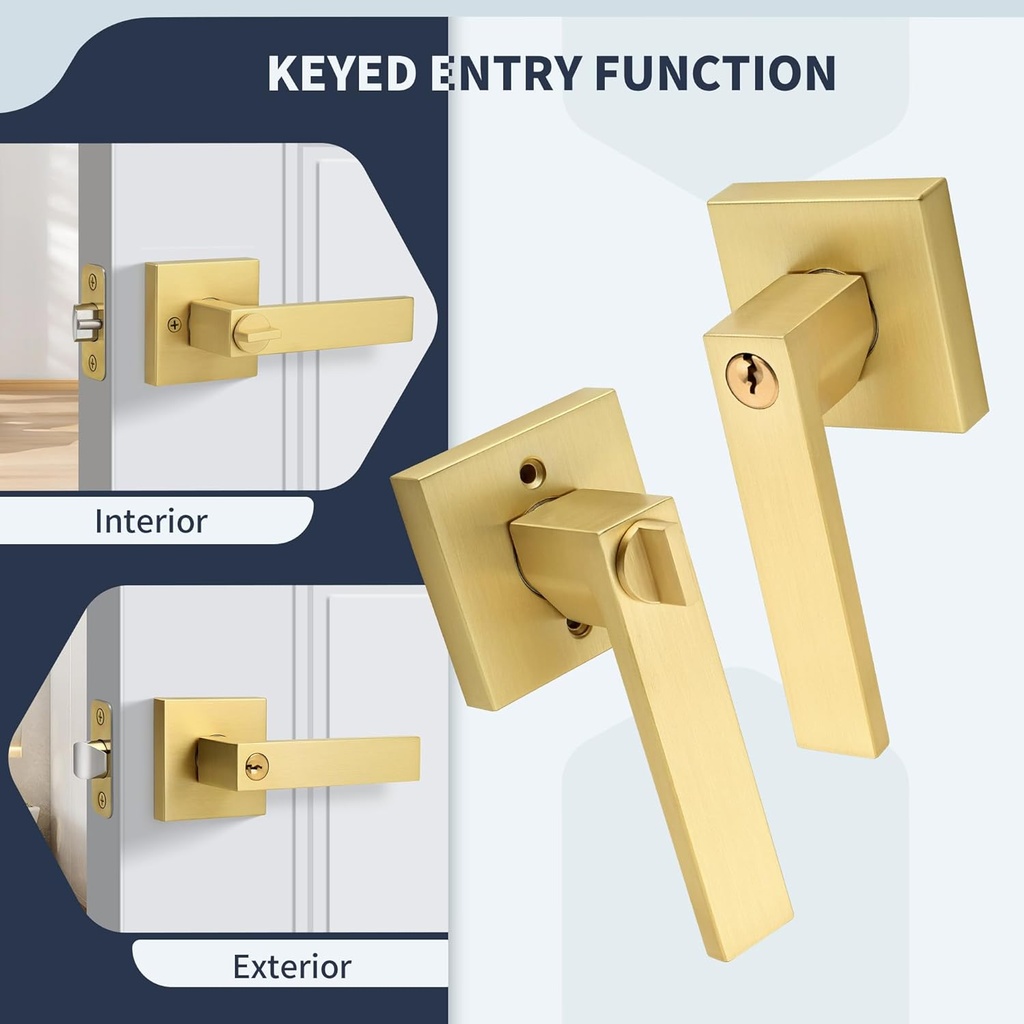 KEYED ENTRY FUNCTION

Interior

Exterior