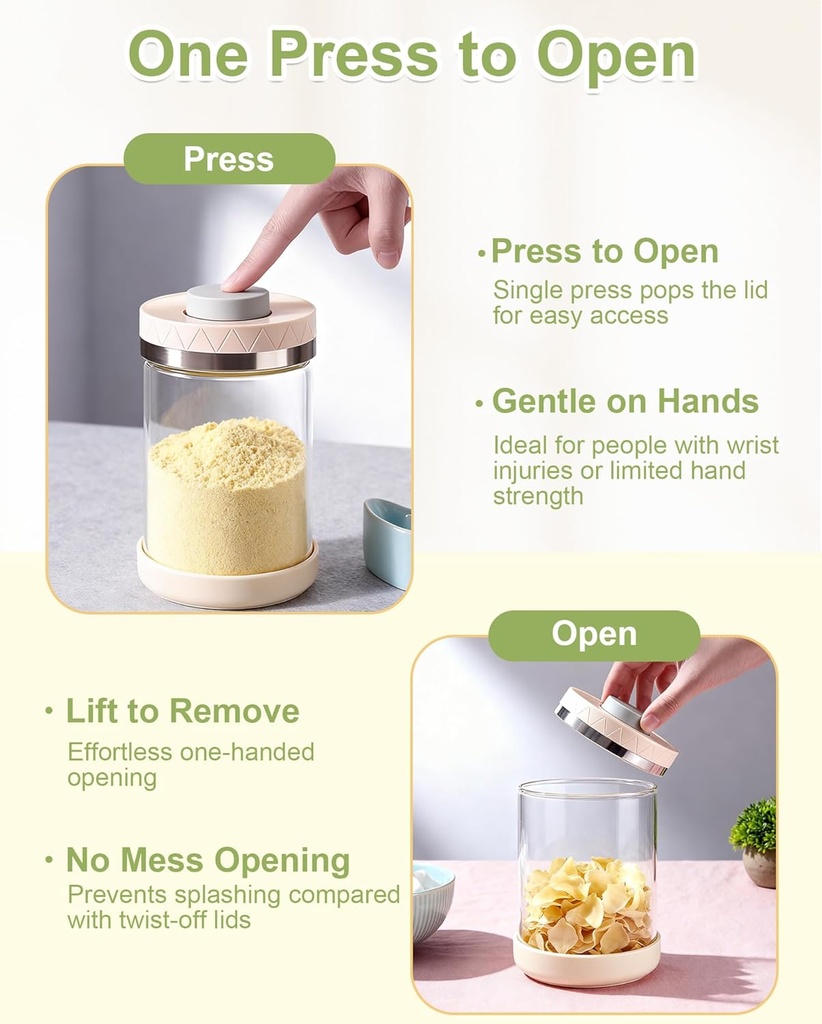 One Press to Open

Press

• Press to Open
Single press pops the lid for easy access

• Gentle on Hands
Ideal for people with wrist injuries or limited hand strength

Open

• Lift to Remove
Effortless one-handed opening

• No Mess Opening
Prevents splashing compared with twist-off lids