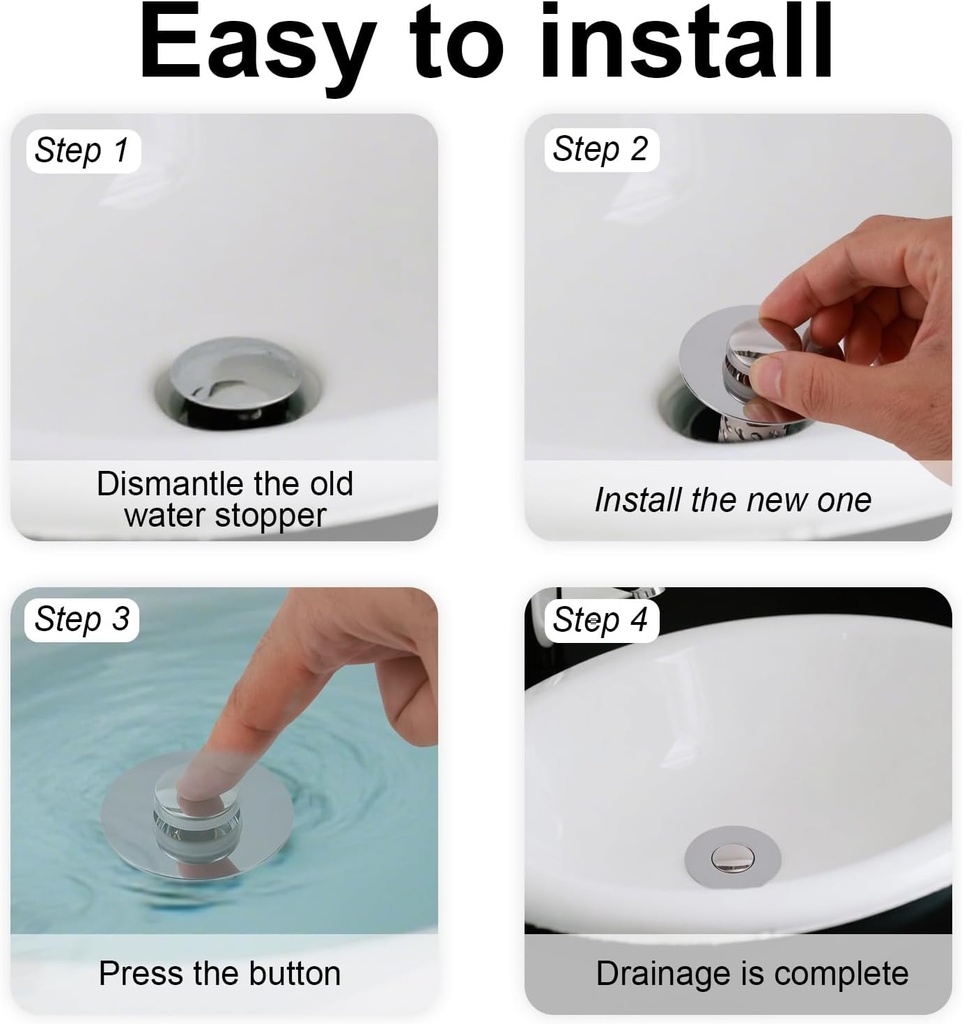 Easy to install

Step 1

Dismantle the old water stopper

Step 2

Install the new one

Step 3

Press the button

Step 4

Drainage is complete