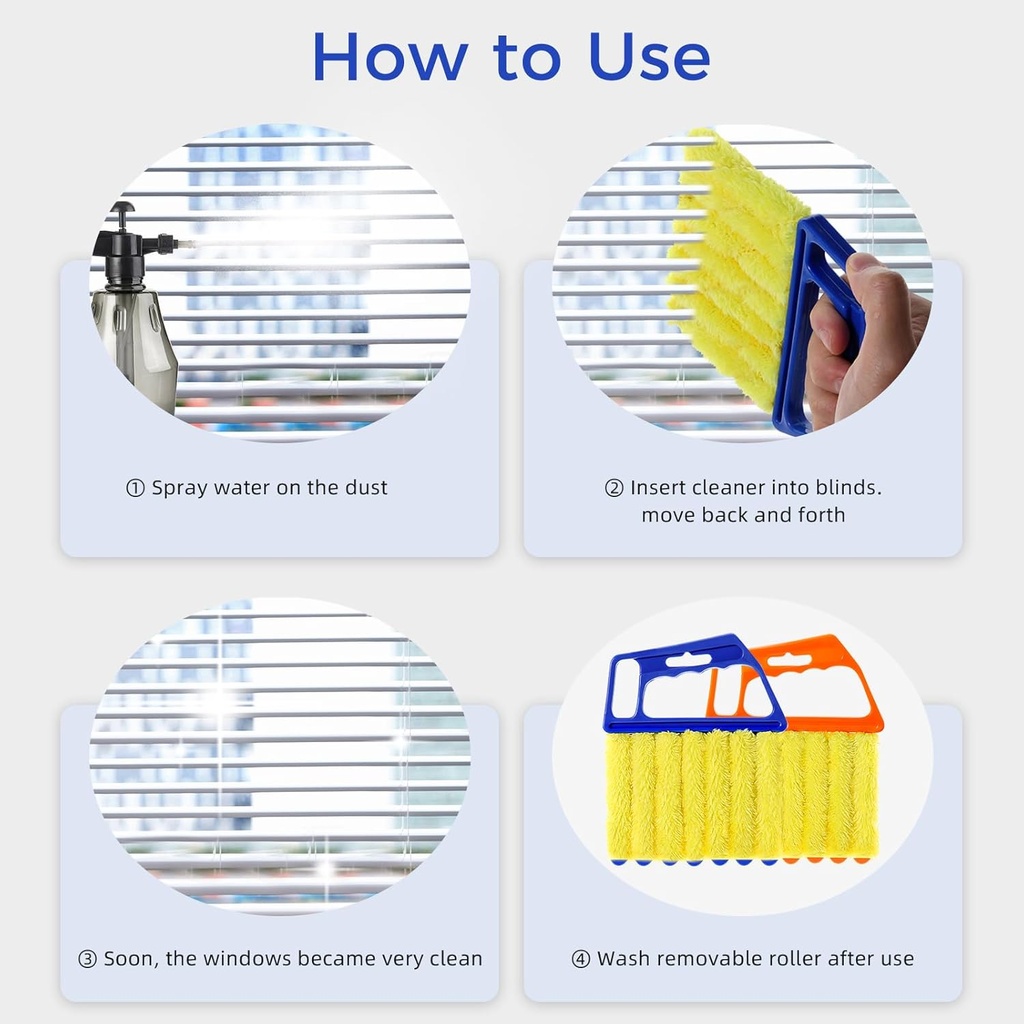 How to Use

① Spray water on the dust

② Insert cleaner into blinds. move back and forth

③ Soon, the windows became very clean

④ Wash removable roller after use