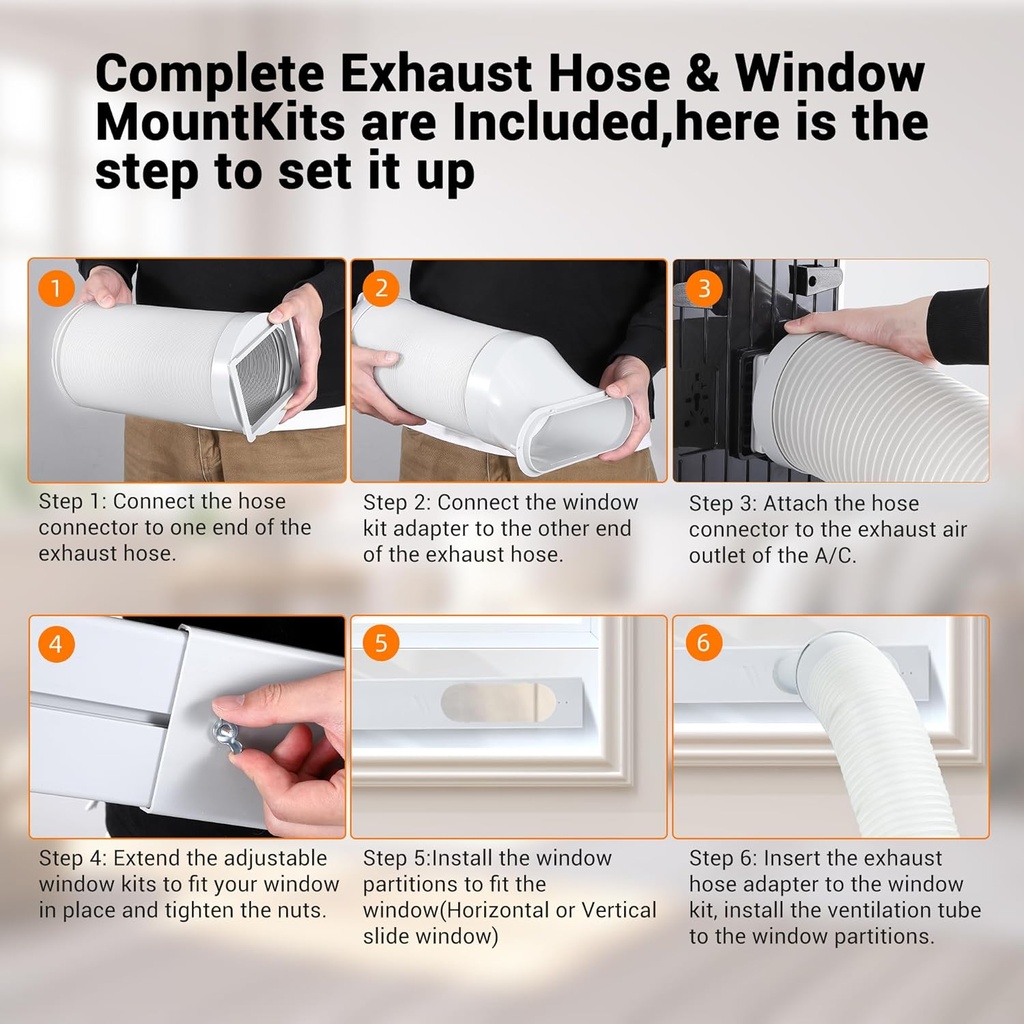 Complete Exhaust Hose & Window MountKits are Included,here is the step to set it up

1

Step 1: Connect the hose connector to one end of the exhaust hose.

2

Step 2: Connect the window kit adapter to the other end of the exhaust hose.

3

Step 3: Attach the hose connector to the exhaust air outlet of the A/C.

4

Step 4: Extend the adjustable window kits to fit your window in place and tighten the nuts.

5

Step 5:Install the window partitions to fit the window(Horizontal or Vertical slide window)

6

Step 6: Insert the exhaust hose adapter to the window kit, install the ventilation tube to the window partitions.