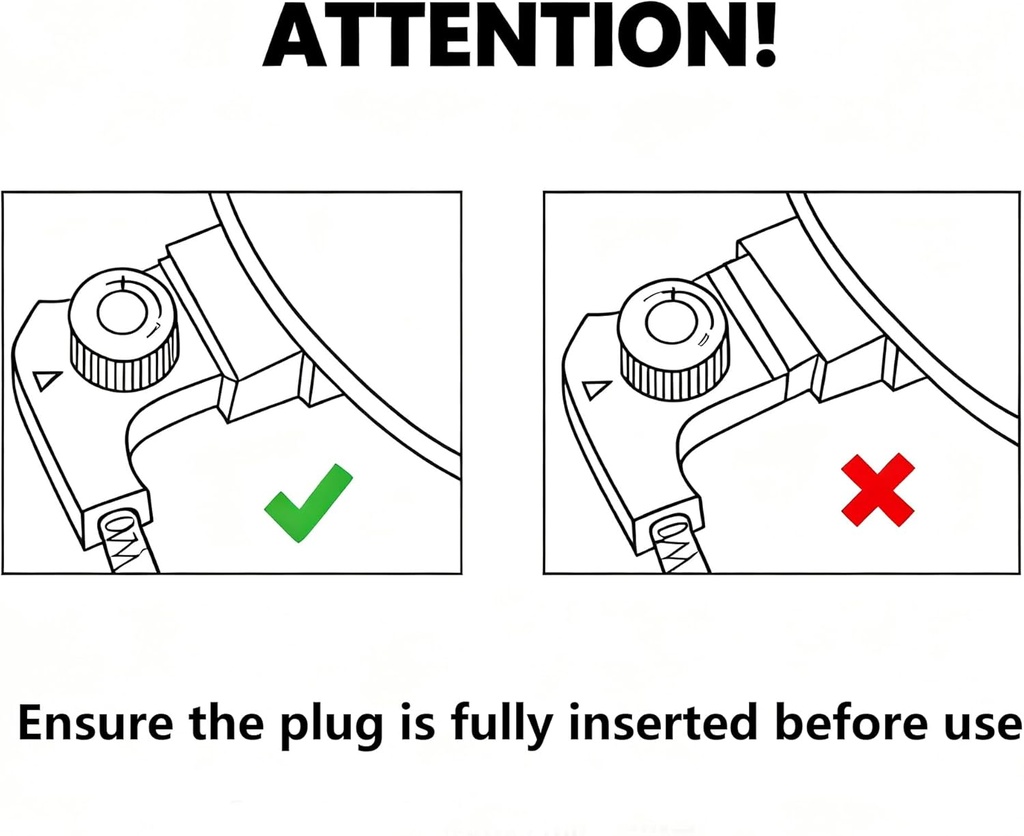 ATTENTION!

Ensure the plug is fully inserted before use