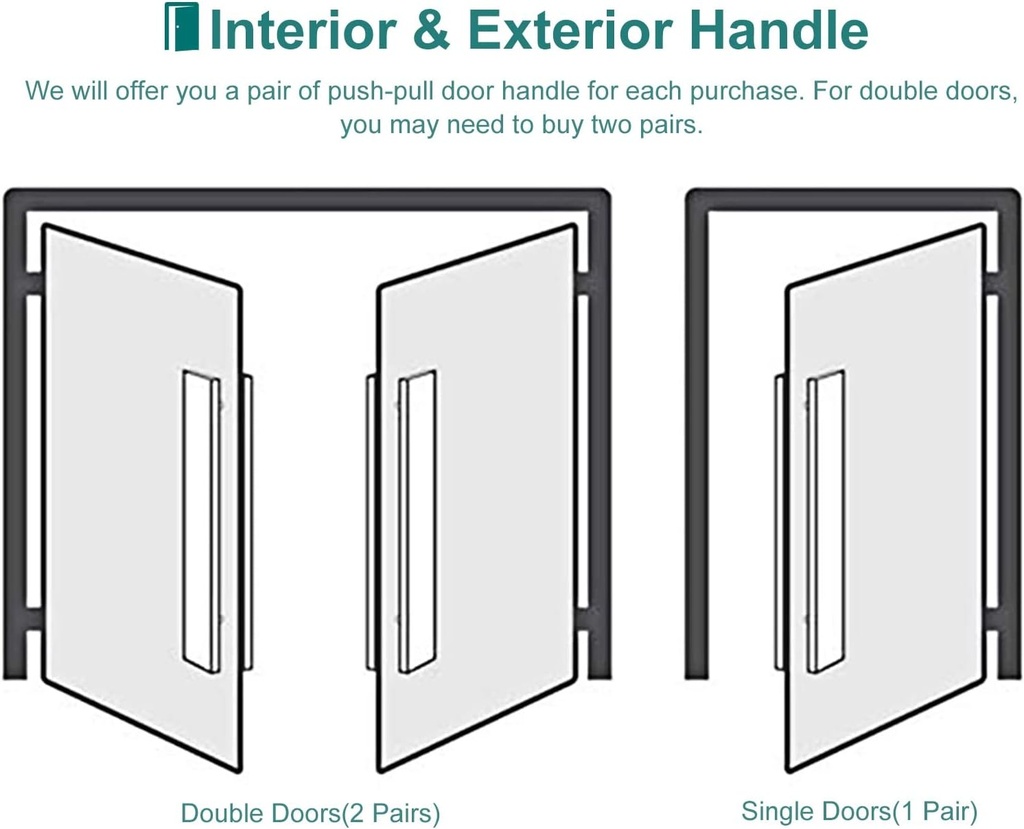 Interior & Exterior Handle

We will offer you a pair of push-pull door handle for each purchase. For double doors, you may need to buy two pairs.

Double Doors(2 Pairs)

Single Doors(1 Pair)