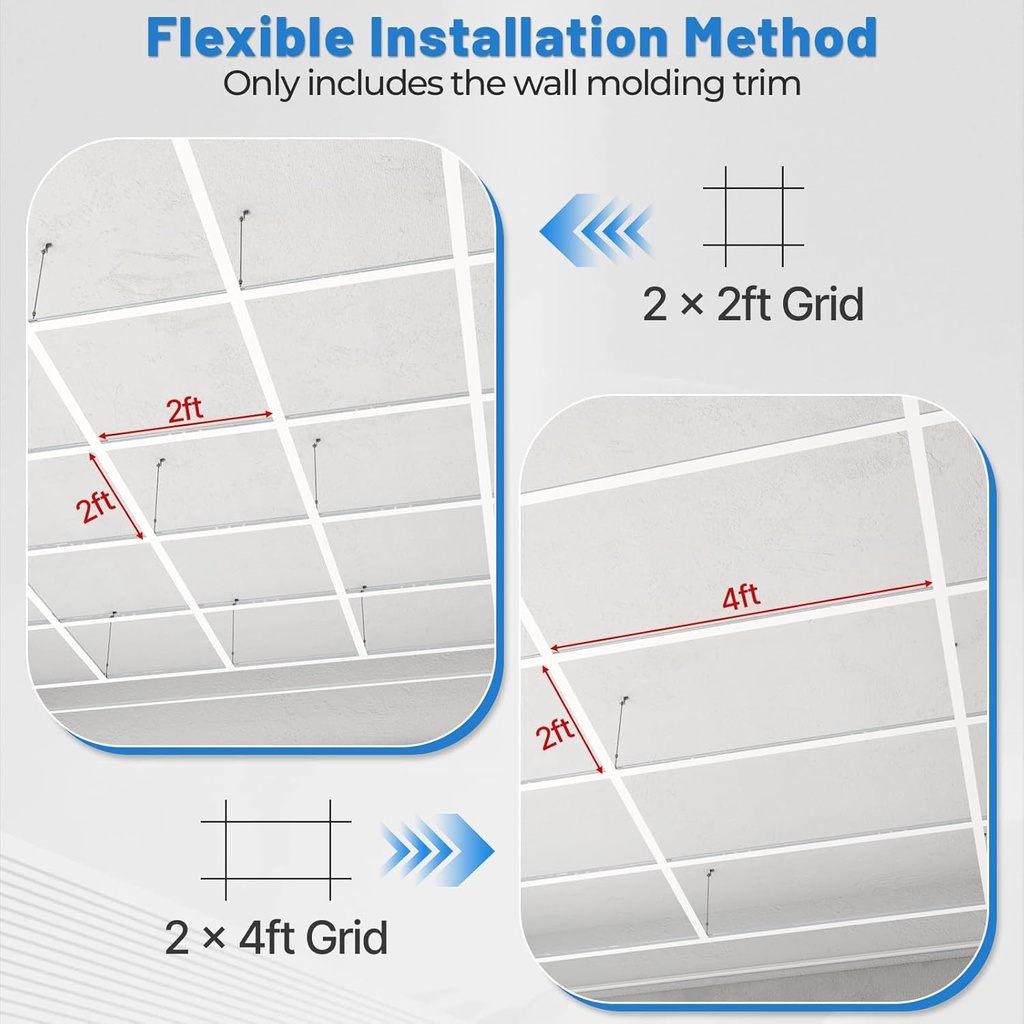 Flexible Installation Method
Only includes the wall molding trim

2ft
2ft

2 × 2ft Grid

4ft
2ft

2 × 4ft Grid