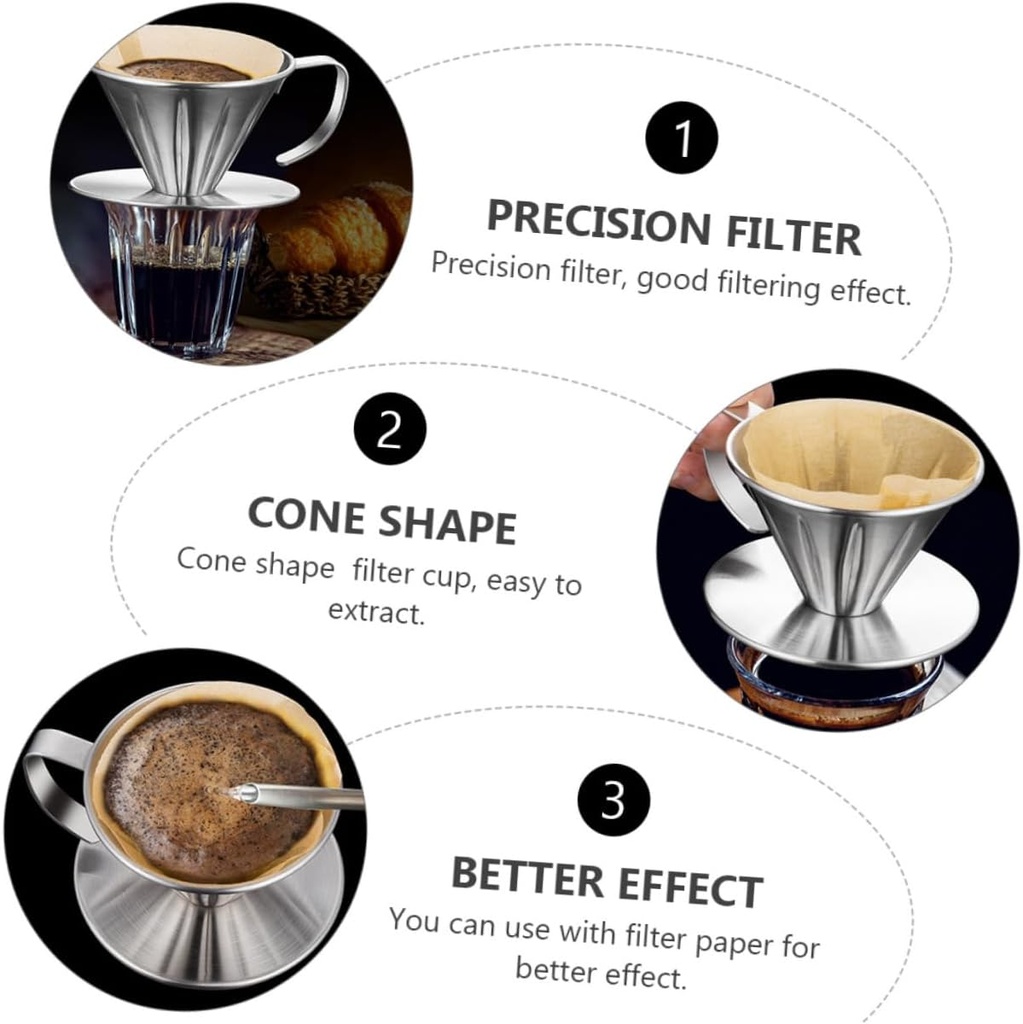 1

PRECISION FILTER

Precision filter, good filtering effect.

2

CONE SHAPE

Cone shape  filter cup, easy to extract.

3

BETTER EFFECT

You can use with filter paper for better effect.