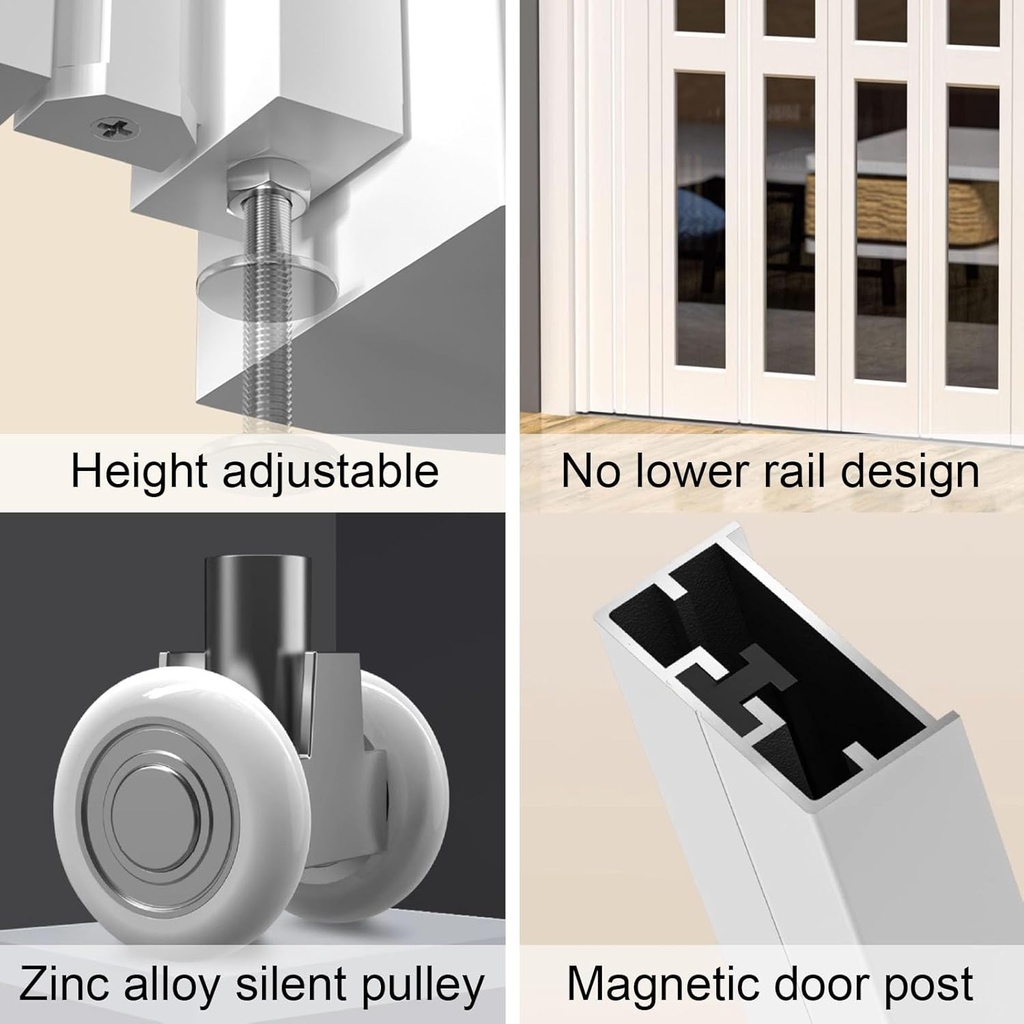 Height adjustable

No lower rail design

Zinc alloy silent pulley

Magnetic door post