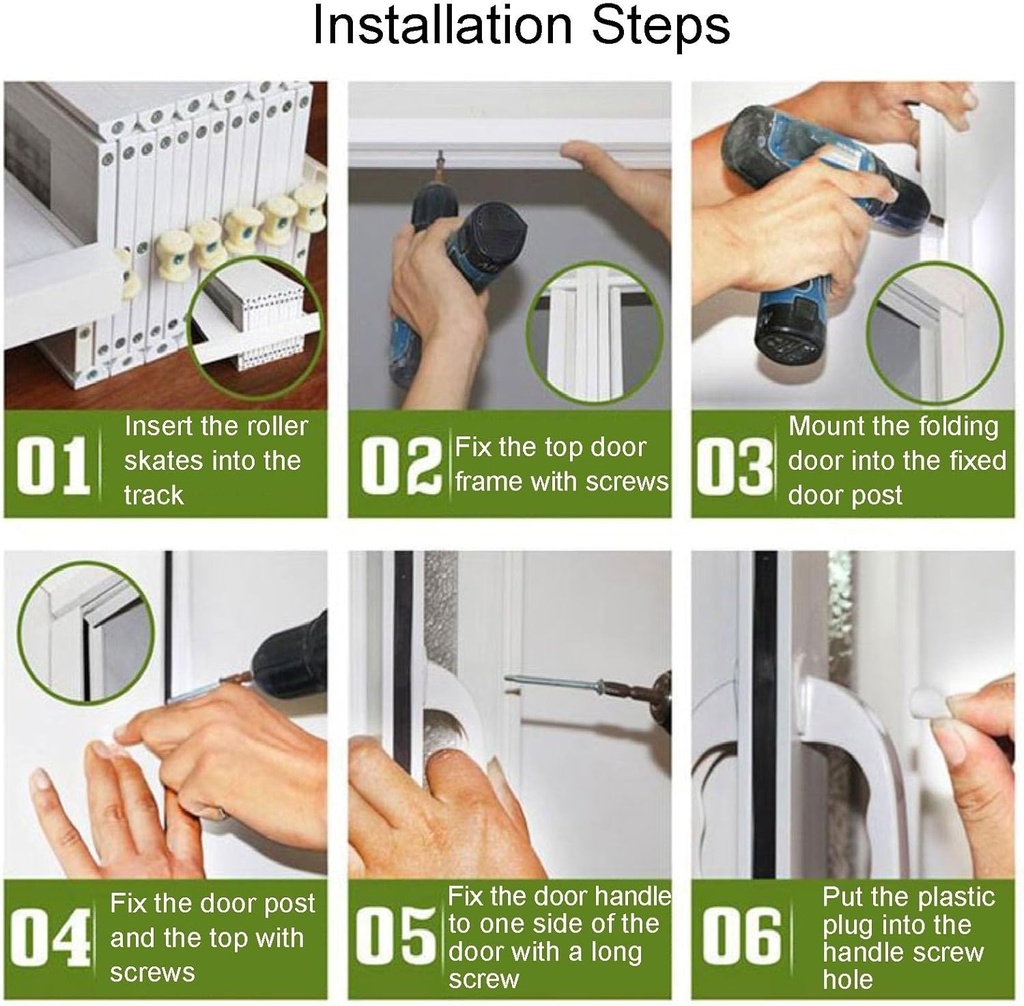 Installation Steps

01 Insert the roller skates into the track

02 Fix the top door frame with screws

03 Mount the folding door into the fixed door post

04 Fix the door post and the top with screws

05 Fix the door handle to one side of the door with a long screw

06 Put the plastic plug into the handle screw hole