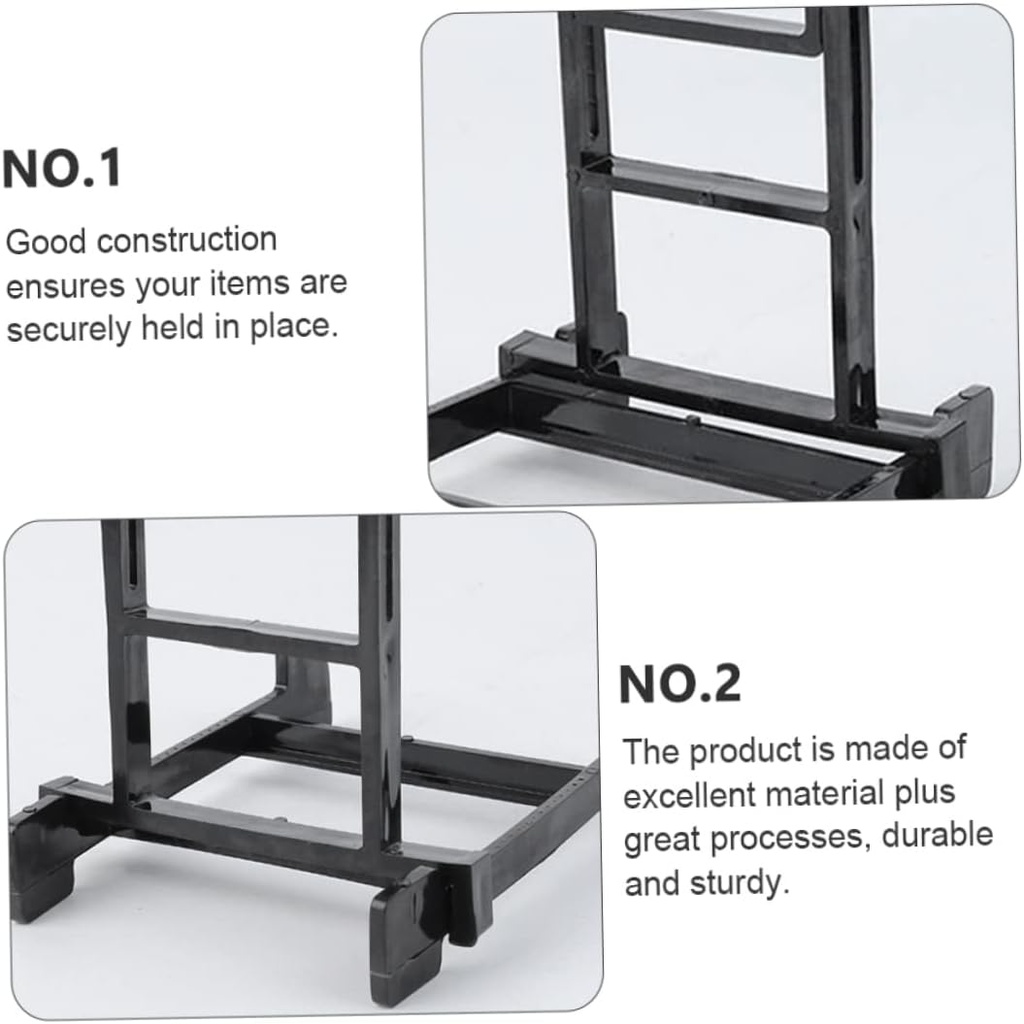 NO.1

Good construction ensures your items are securely held in place.

NO.2

The product is made of excellent material plus great processes, durable and sturdy.