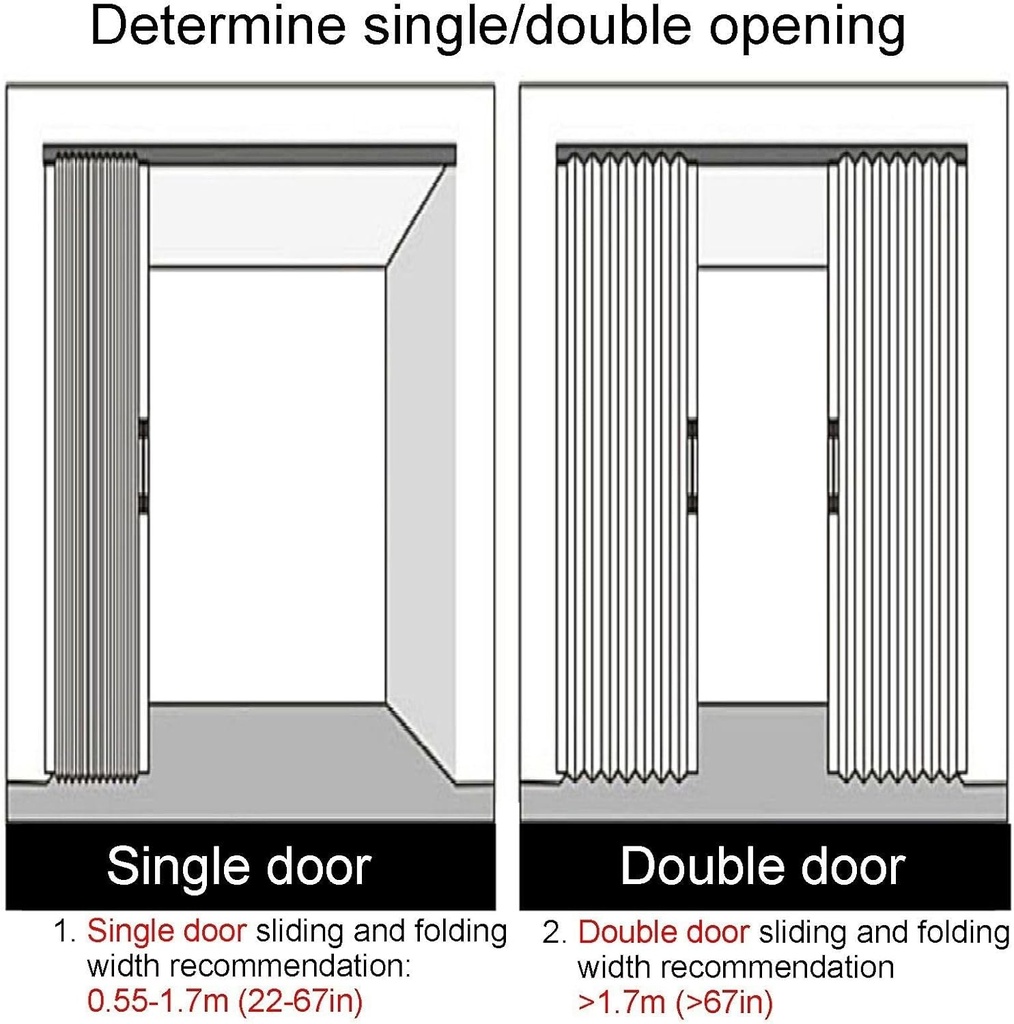 Determine single/double opening

Single door

1. Single door sliding and folding width recommendation: 0.55-1.7m (22-67in)

Double door

2. Double door sliding and folding width recommendation >1.7m (>67in)