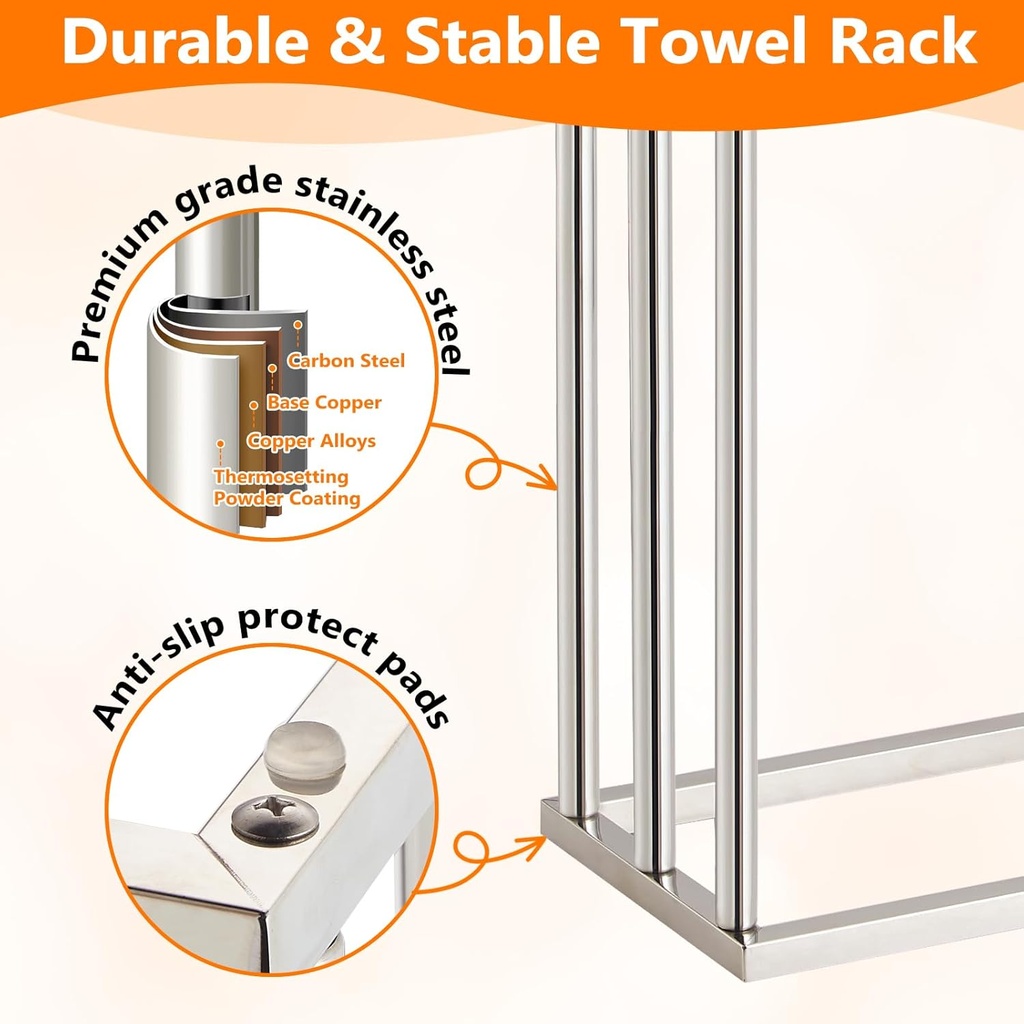 Durable & Stable Towel Rack

Premium grade stainless steel

Carbon Steel

Base Copper

Copper Alloys

Thermosetting Powder Coating

Anti-slip protect pads