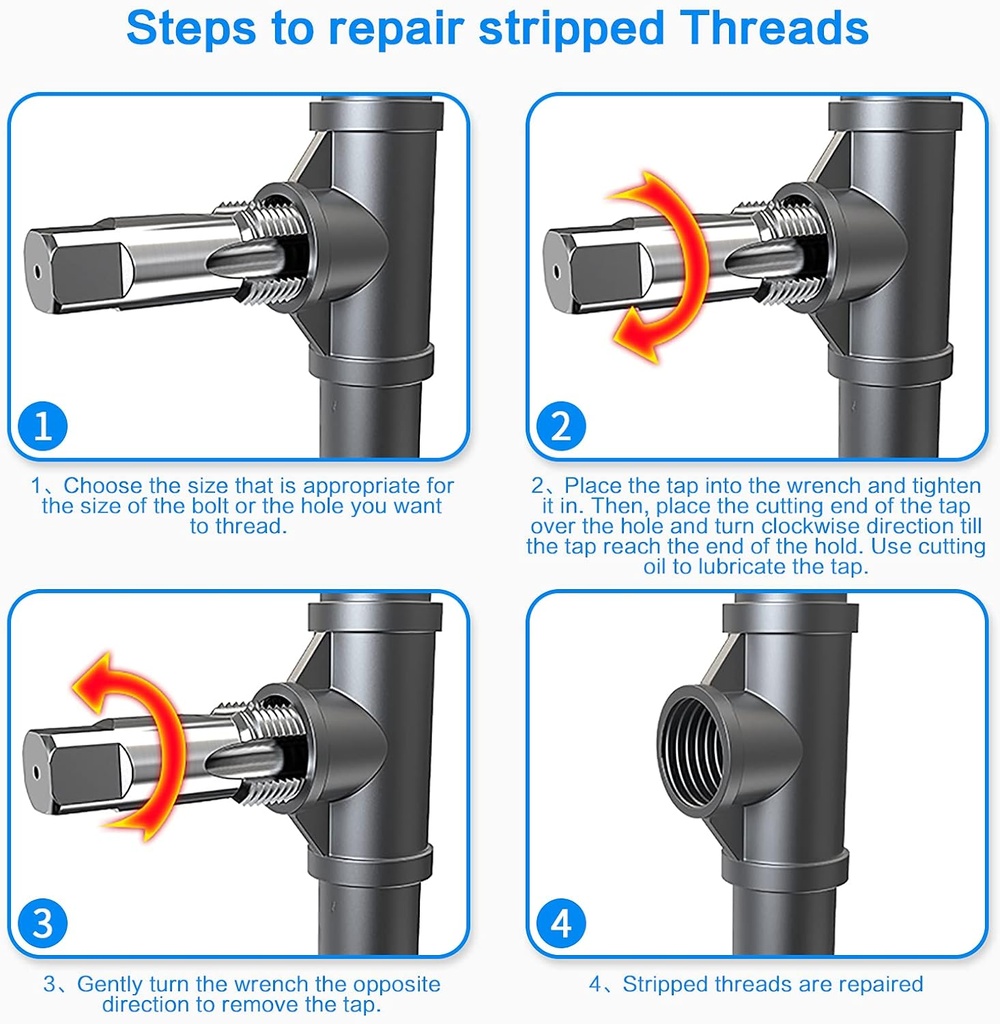 Steps to repair stripped Threads

1

1、Choose the size that is appropriate for the size of the bolt or the hole you want to thread.

2

2、Place the tap into the wrench and tighten it in. Then, place the cutting end of the tap over the hole and turn clockwise direction till the tap reach the end of the hold. Use cutting oil to lubricate the tap.

3

3、Gently turn the wrench the opposite direction to remove the tap.

4

4、Stripped threads are repaired