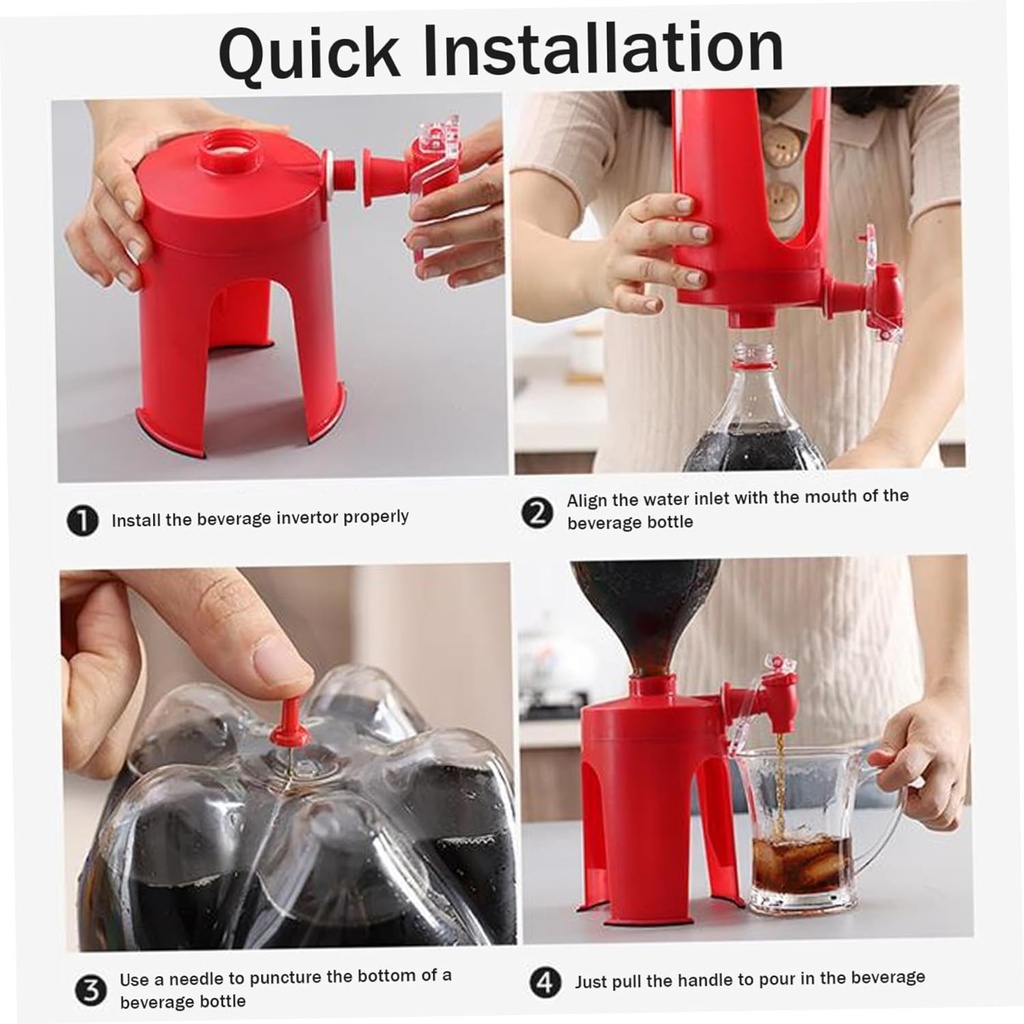 Quick Installation

1 Install the beverage invertor properly

2 Align the water inlet with the mouth of the beverage bottle

3 Use a needle to puncture the bottom of a beverage bottle

4 Just pull the handle to pour in the beverage