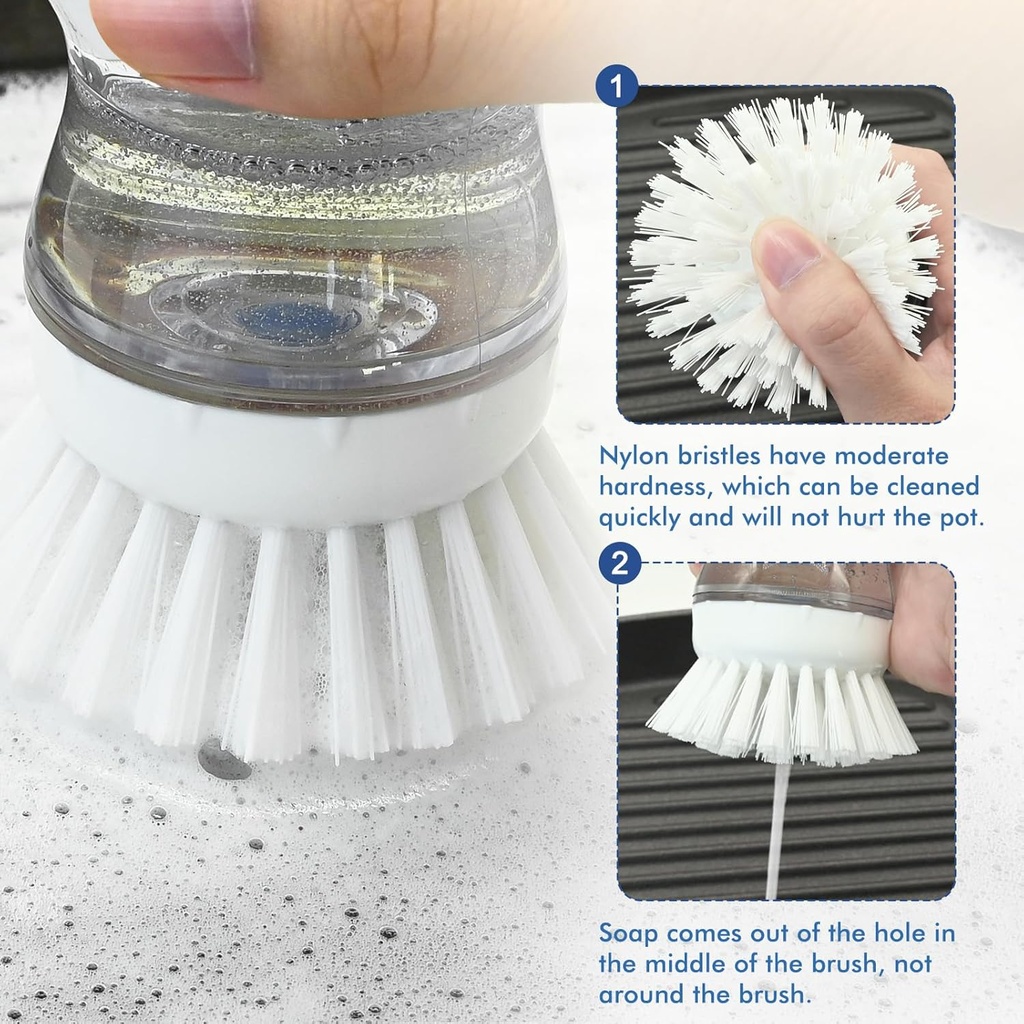 1

Nylon bristles have moderate hardness, which can be cleaned quickly and will not hurt the pot.

2

Soap comes out of the hole in the middle of the brush, not around the brush.